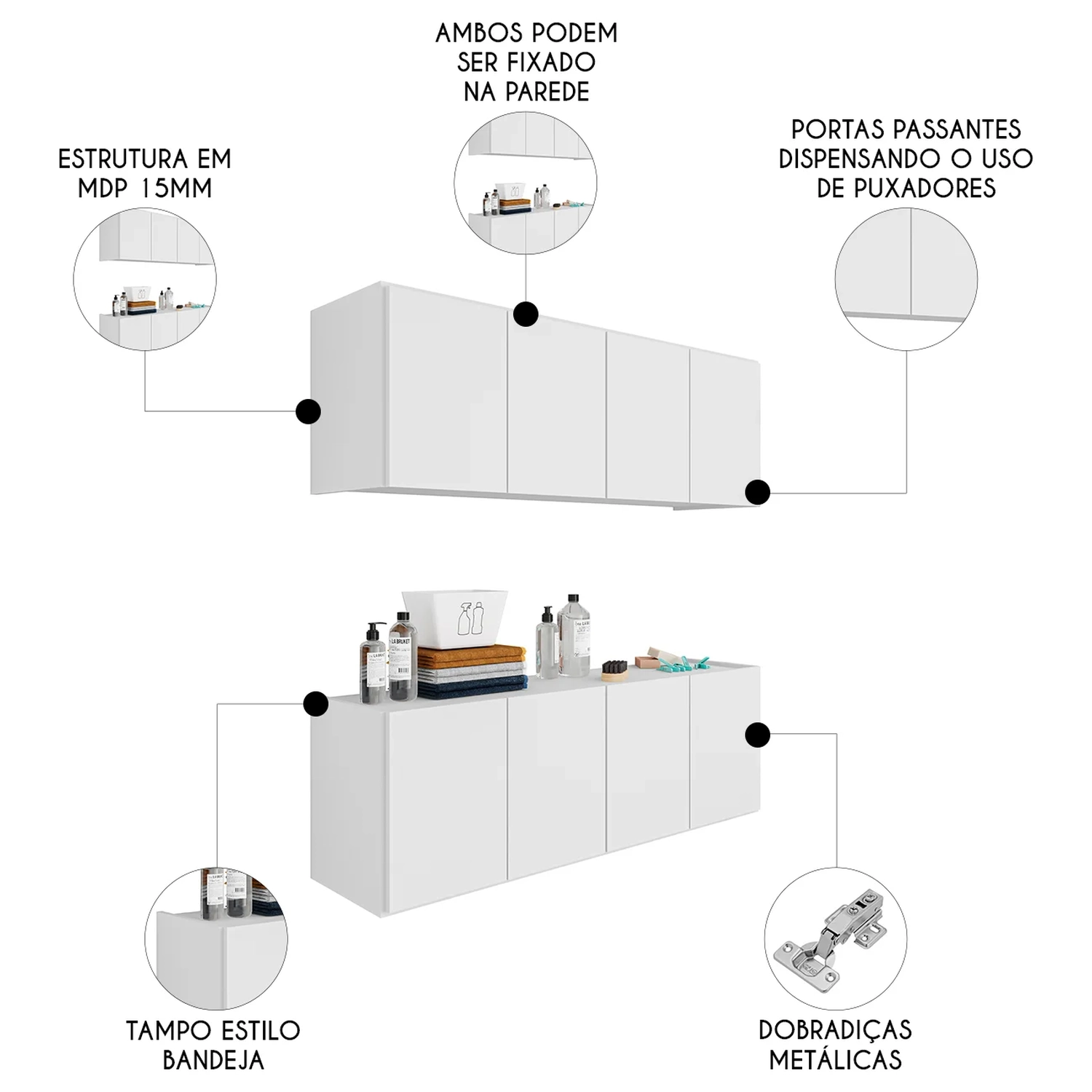 AMBOS PODEM SER FIXADO NA PAREDE

ESTRUTURA EM MDP 15MM

PORTAS PASSANTES DISPENSANDO O USO DE PUXADORES

LA BRUKET

LA BRUKET

TAMPO ESTILO BANDEJA

DOBRADIÇAS METÁLICAS