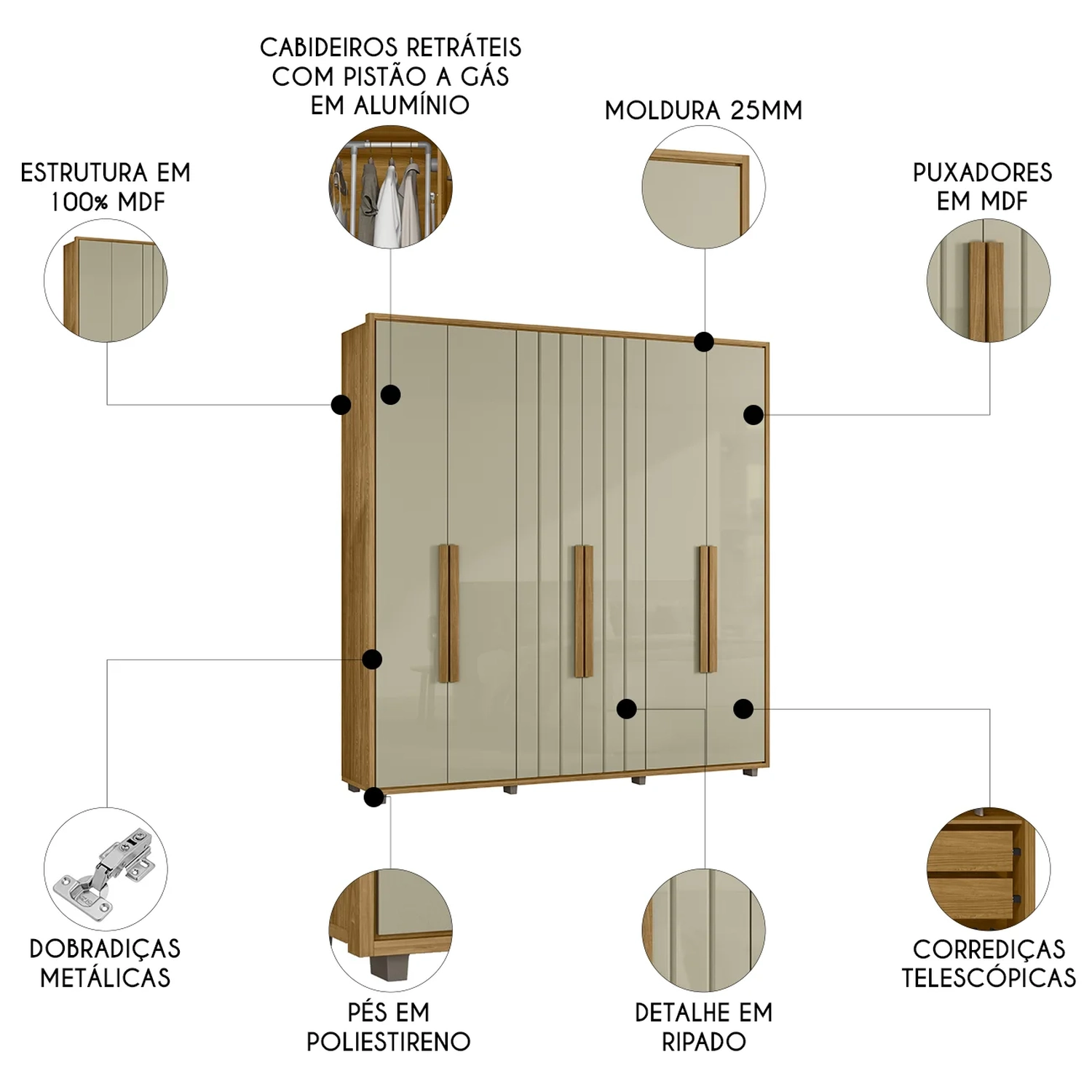 CABIDEIROS RETRÁTEIS COM PISTÃO A GÁS EM ALUMÍNIO

MOLDURA 25MM

ESTRUTURA EM 100% MDF

PUXADORES EM MDF

DOBRADIÇAS METÁLICAS

PÉS EM POLIESTIRENO

DETALHE EM RIPADO

CORREDIÇAS TELESCÓPICAS