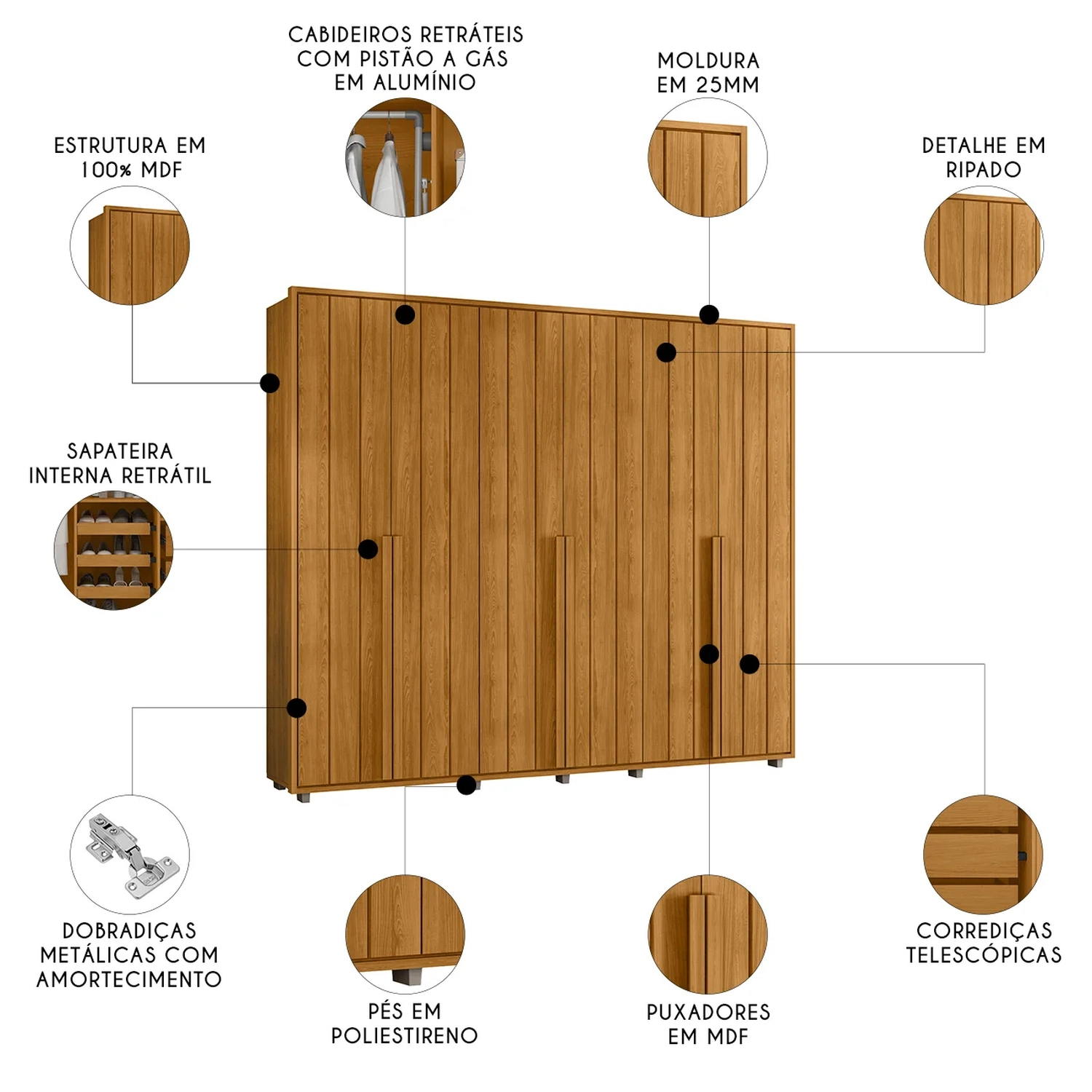 CABIDEIROS RETRÁTEIS COM PISTÃO A GÁS EM ALUMÍNIO

MOLDURA EM 25MM

ESTRUTURA EM 100% MDF

DETALHE EM RIPADO

SAPATEIRA INTERNA RETRÁTIL

DOBRADIÇAS METÁLICAS COM AMORTECIMENTO

PÉS EM POLIESTIRENO

PUXADORES EM MDF

CORREDIÇAS TELESCÓPICAS