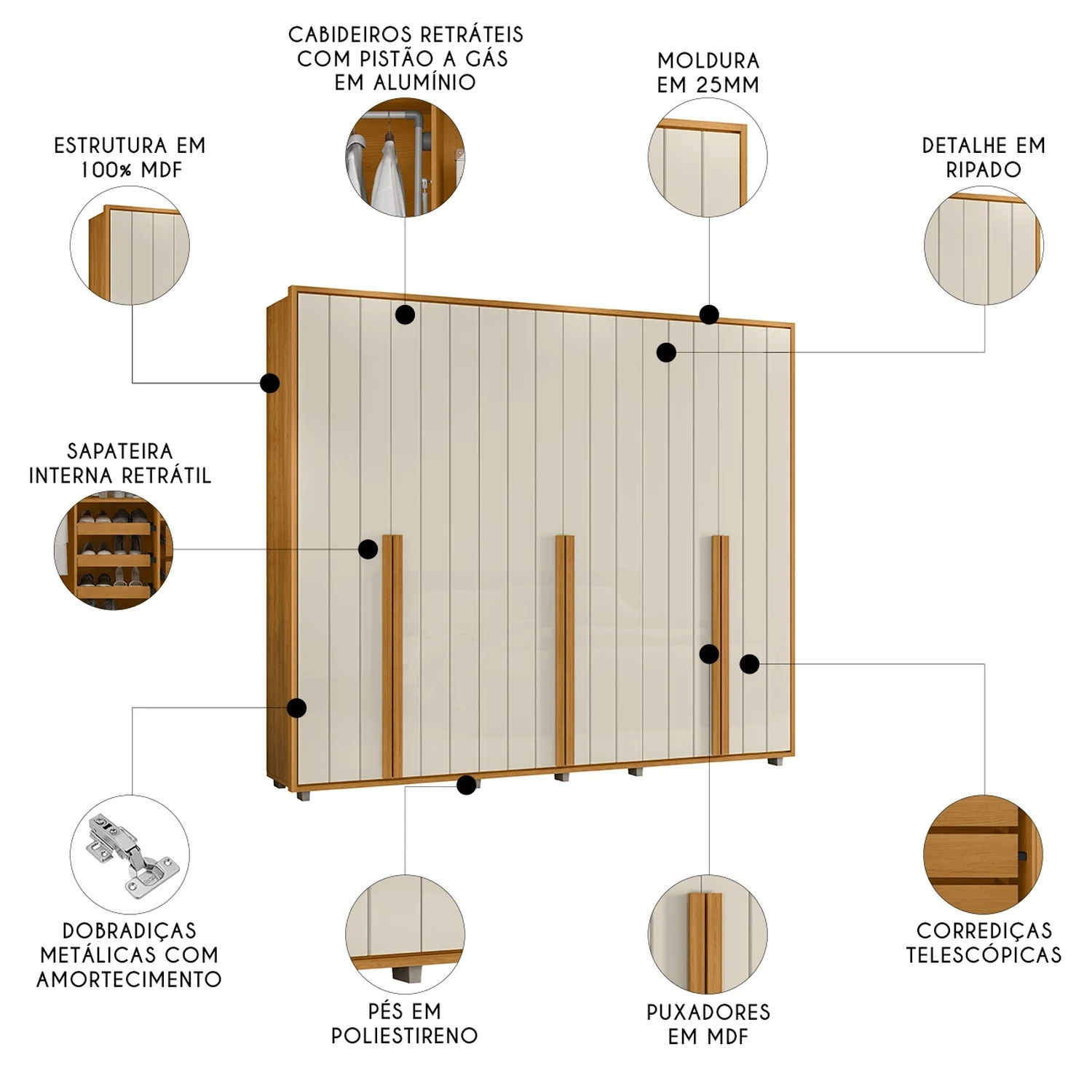 CABIDEIROS RETRÁTEIS COM PISTÃO A GÁS EM ALUMÍNIO

MOLDURA EM 25MM

ESTRUTURA EM 100% MDF

DETALHE EM RIPADO

SAPATEIRA INTERNA RETRÁTIL

DOBRADIÇAS METÁLICAS COM AMORTECIMENTO

PÉS EM POLIESTIRENO

PUXADORES EM MDF

CORREDIÇAS TELESCÓPICAS