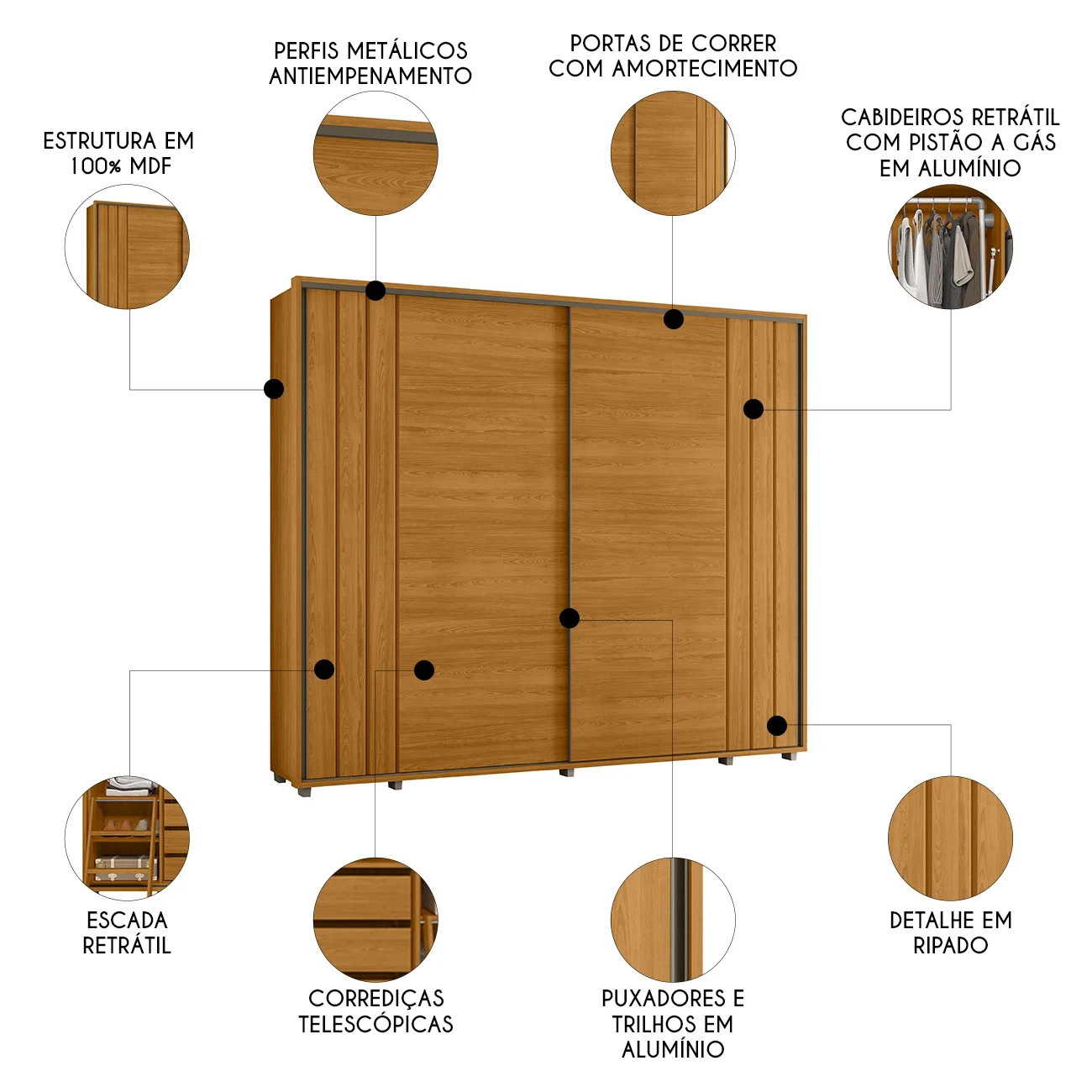 PERFIS METÁLICOS ANTIEMPENAMENTO

PORTAS DE CORRER COM AMORTECIMENTO

ESTRUTURA EM 100% MDF

CABIDEIROS RETRÁTIL COM PISTÃO A GÁS EM ALUMÍNIO

ESCADA RETRÁTIL

CORREDIÇAS TELESCÓPICAS

PUXADORES E TRILHOS EM ALUMÍNIO

DETALHE EM RIPADO