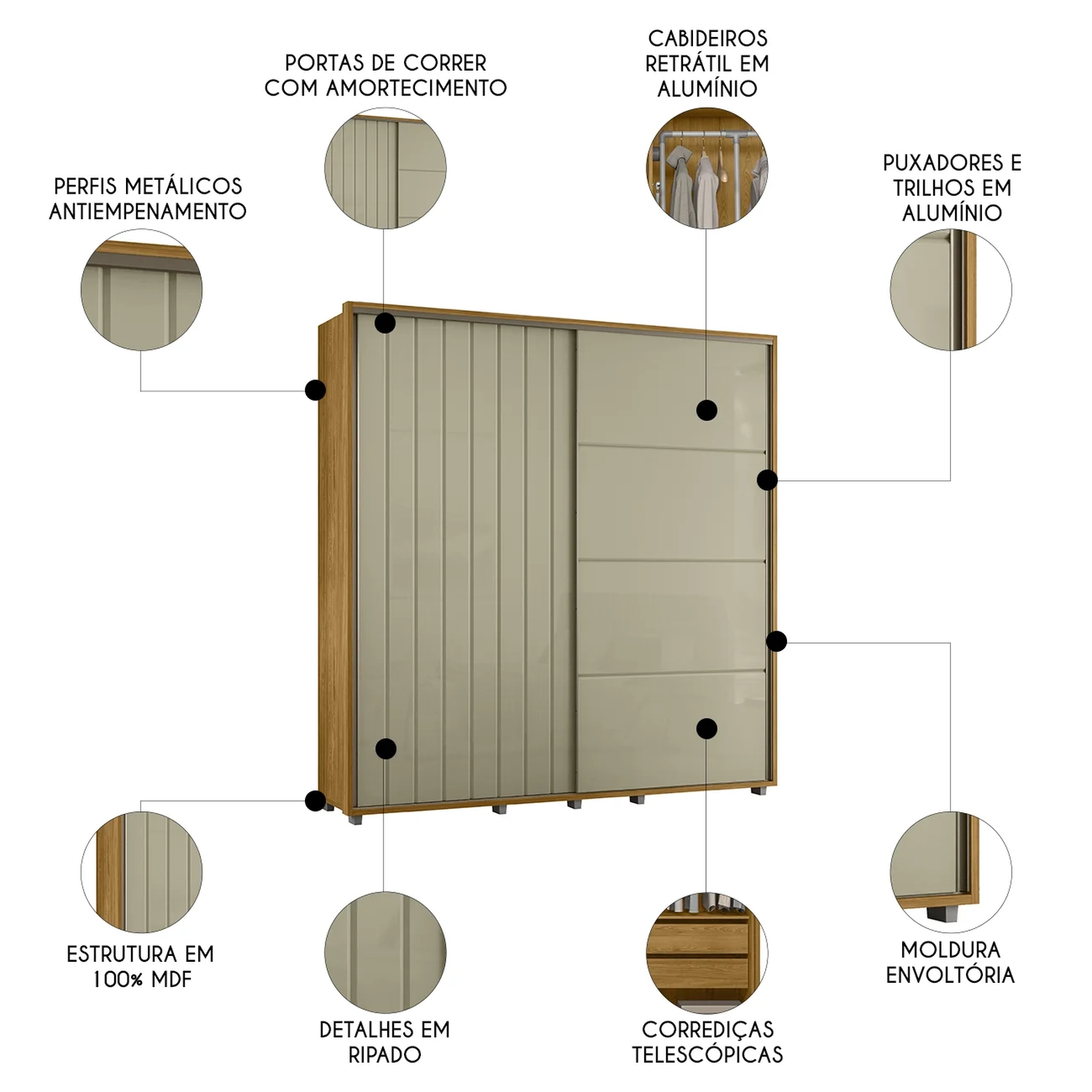 PORTAS DE CORRER COM AMORTECIMENTO

CABIDEIROS RETRÁTIL EM ALUMÍNIO

PERFIS METÁLICOS ANTIEMPENAMENTO

PUXADORES E TRILHOS EM ALUMÍNIO

ESTRUTURA EM 100% MDF

DETALHES EM RIPADO

CORREDIÇAS TELESCÓPICAS

MOLDURA ENVOLTÓRIA