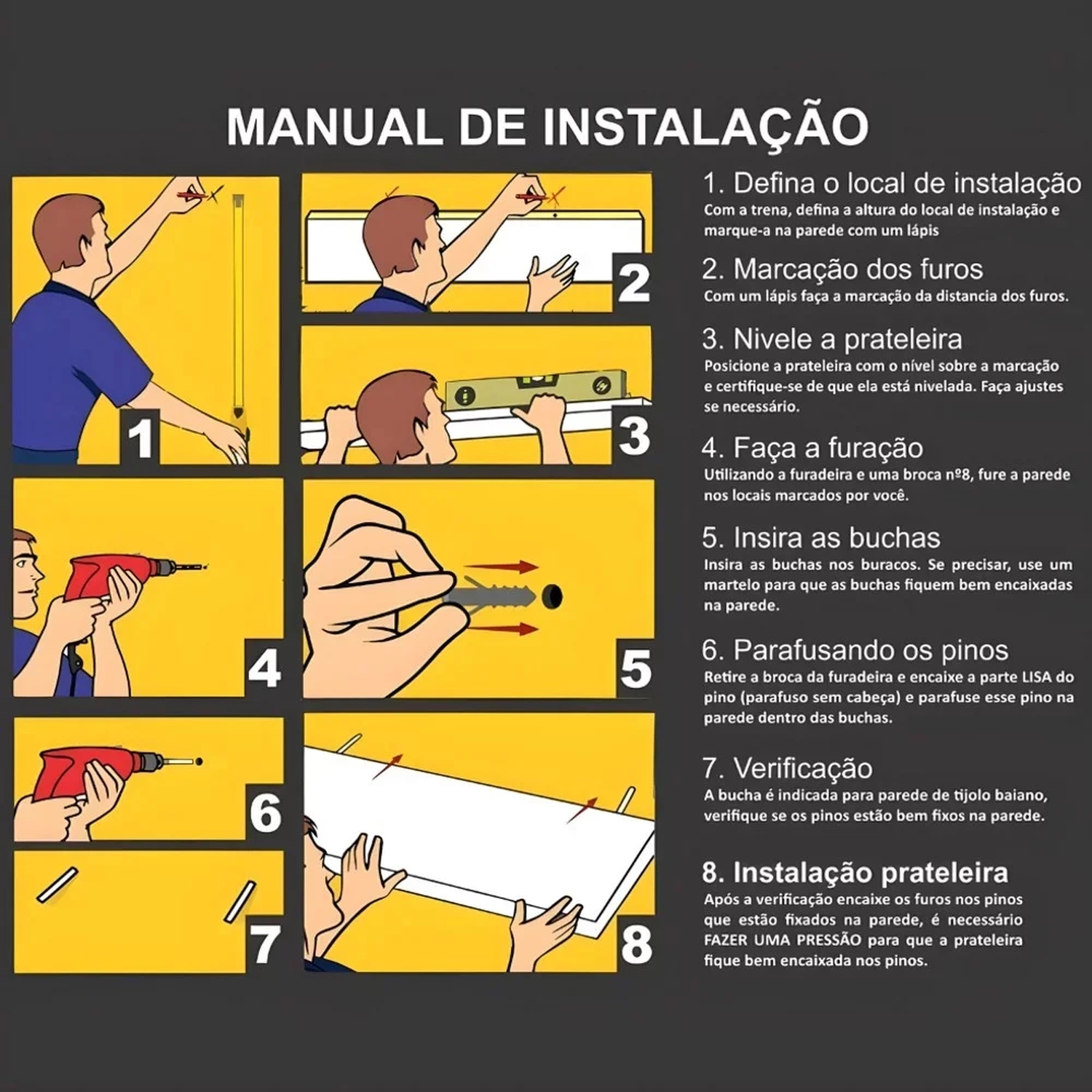 MANUAL DE INSTALAÇÃO

1

2

3

4

5

6

7

8

1. Defina o local de instalação
Com a trena, defina a altura do local de instalação e marque-a na parede com um lápis

2. Marcação dos furos
Com um lápis faça a marcação da distancia dos furos.

3. Nivele a prateleira
Posicione a prateleira com o nível sobre a marcação e certifique-se de que ela está nivelada. Faça ajustes se necessário.

4. Faça a furação
Utilizando a furadeira e uma broca nº8, fure a parede nos locais marcados por você.

5. Insira as buchas
Insira as buchas nos buracos. Se precisar, use um martelo para que as buchas fiquem bem encaixadas na parede.

6. Parafusando os pinos
Retire a broca da furadeira e encaixe a parte LISA do pino (parafuso sem cabeça) e parafuse esse pino na parede dentro das buchas.

7. Verificação
A bucha é indicada para parede de tijolo baiano, verifique se os pinos estão bem fixos na parede.

8. Instalação prateleira
Após a verificação encaixe os furos nos pinos que estão fixados na parede, é necessário FAZER UMA PRESSÃO para que a prateleira fique bem encaixada nos pinos.