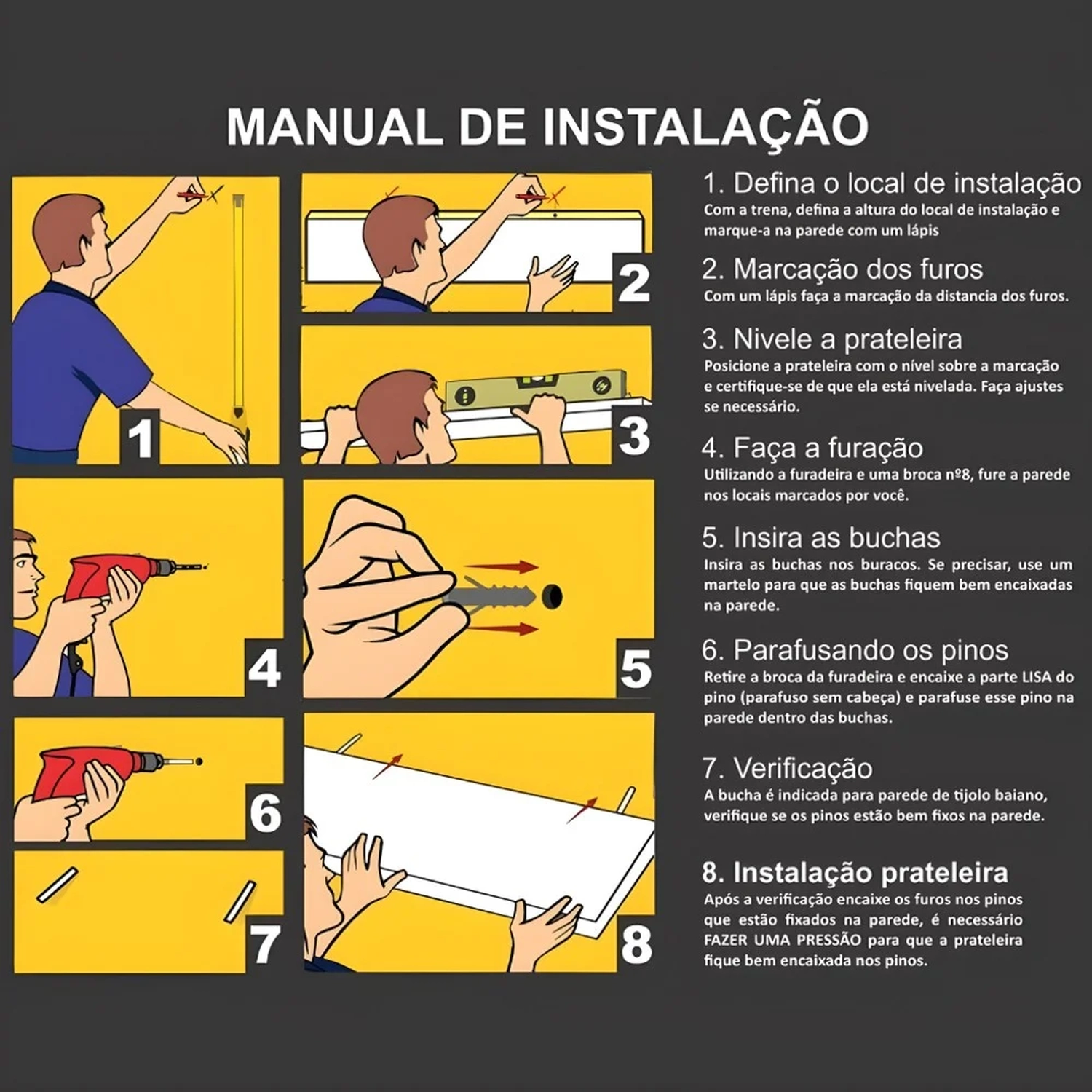 MANUAL DE INSTALAÇÃO

1

2

3

4

5

6

7

8

1. Defina o local de instalação
Com a trena, defina a altura do local de instalação e marque-a na parede com um lápis

2. Marcação dos furos
Com um lápis faça a marcação da distancia dos furos.

3. Nivele a prateleira
Posicione a prateleira com o nível sobre a marcação e certifique-se de que ela está nivelada. Faça ajustes se necessário.

4. Faça a furação
Utilizando a furadeira e uma broca nº8, fure a parede nos locais marcados por você.

5. Insira as buchas
Insira as buchas nos buracos. Se precisar, use um martelo para que as buchas fiquem bem encaixadas na parede.

6. Parafusando os pinos
Retire a broca da furadeira e encaixe a parte LISA do pino (parafuso sem cabeça) e parafuse esse pino na parede dentro das buchas.

7. Verificação
A bucha é indicada para parede de tijolo baiano, verifique se os pinos estão bem fixos na parede.

8. Instalação prateleira
Após a verificação encaixe os furos nos pinos que estão fixados na parede, é necessário FAZER UMA PRESSÃO para que a prateleira fique bem encaixada nos pinos.