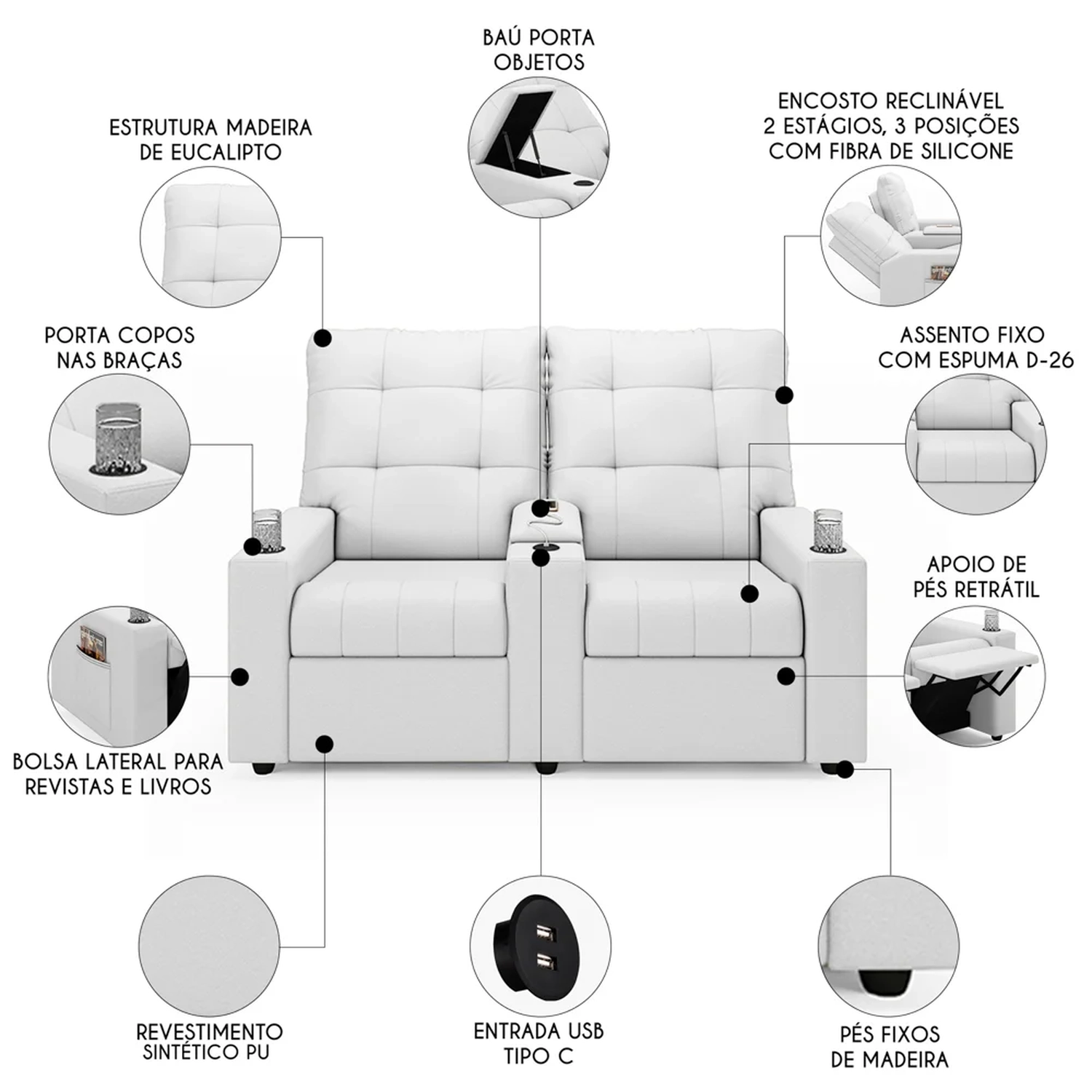 BAÚ PORTA OBJETOS

ESTRUTURA MADEIRA DE EUCALIPTO

ENCOSTO RECLINÁVEL 2 ESTÁGIOS, 3 POSIÇÕES COM FIBRA DE SILICONE

PORTA COPOS NAS BRAÇAS

ASSENTO FIXO COM ESPUMA D-26

APOIO DE PÉS RETRÁTIL

BOLSA LATERAL PARA REVISTAS E LIVROS

REVESTIMENTO SINTÉTICO PU

ENTRADA USB TIPO C

PÉS FIXOS DE MADEIRA