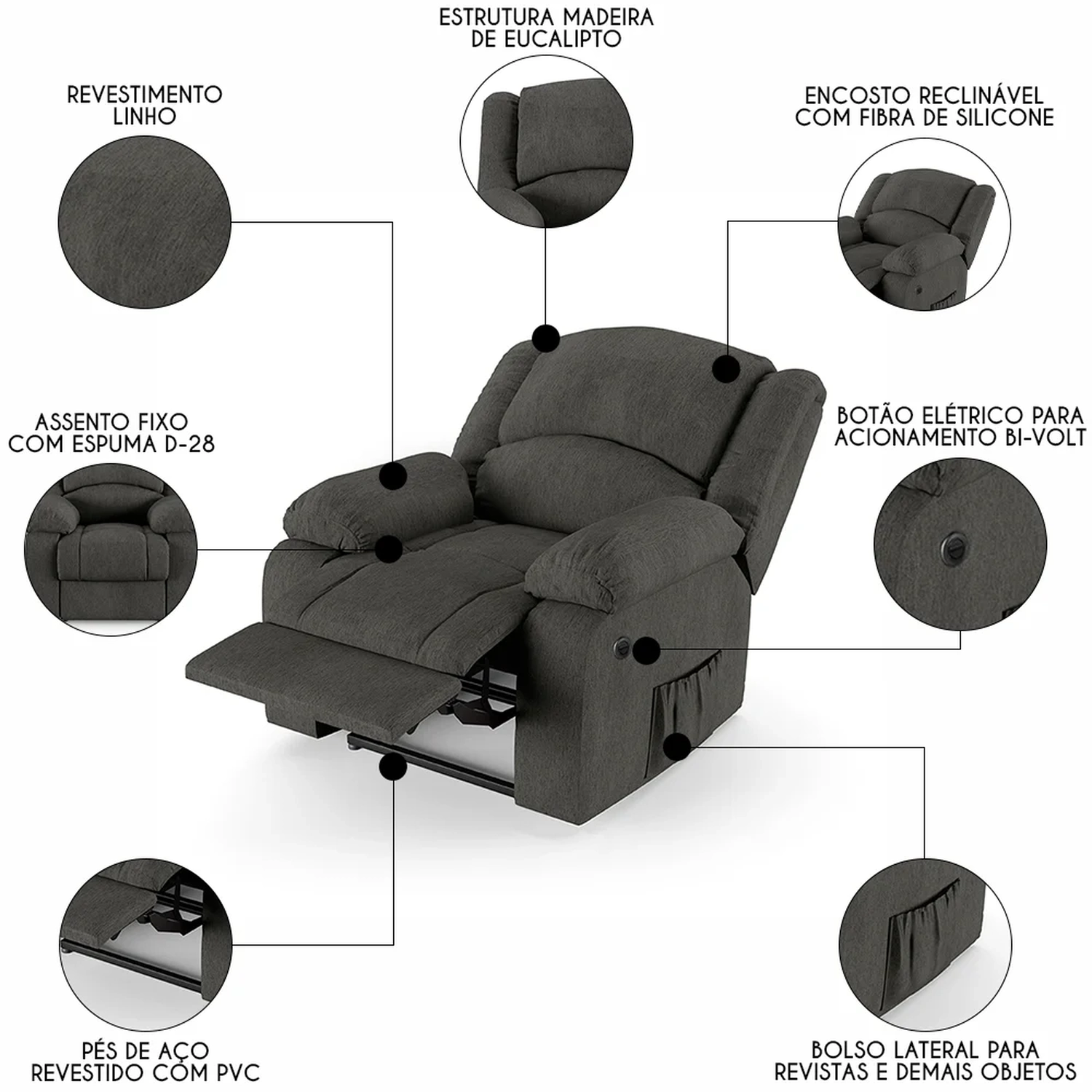 ESTRUTURA MADEIRA DE EUCALIPTO

REVESTIMENTO LINHO

ENCOSTO RECLINÁVEL COM FIBRA DE SILICONE

ASSENTO FIXO COM ESPUMA D-28

BOTÃO ELÉTRICO PARA ACIONAMENTO BI-VOLT

PÉS DE AÇO REVESTIDO COM PVC

BOLSO LATERAL PARA REVISTAS E DEMAIS OBJETOS