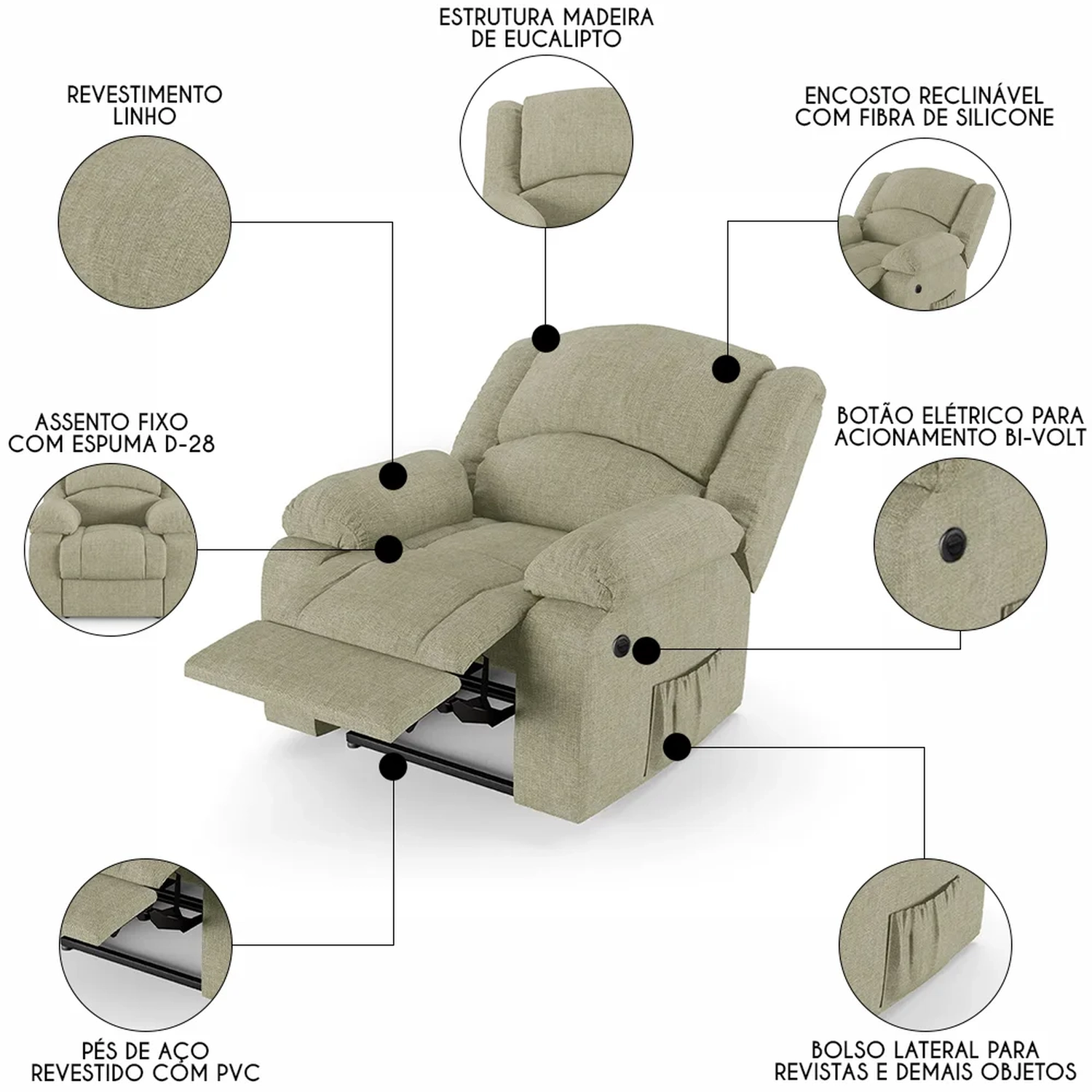 ESTRUTURA MADEIRA DE EUCALIPTO

REVESTIMENTO LINHO

ENCOSTO RECLINÁVEL COM FIBRA DE SILICONE

ASSENTO FIXO COM ESPUMA D-28

BOTÃO ELÉTRICO PARA ACIONAMENTO BI-VOLT

PÉS DE AÇO REVESTIDO COM PVC

BOLSO LATERAL PARA REVISTAS E DEMAIS OBJETOS