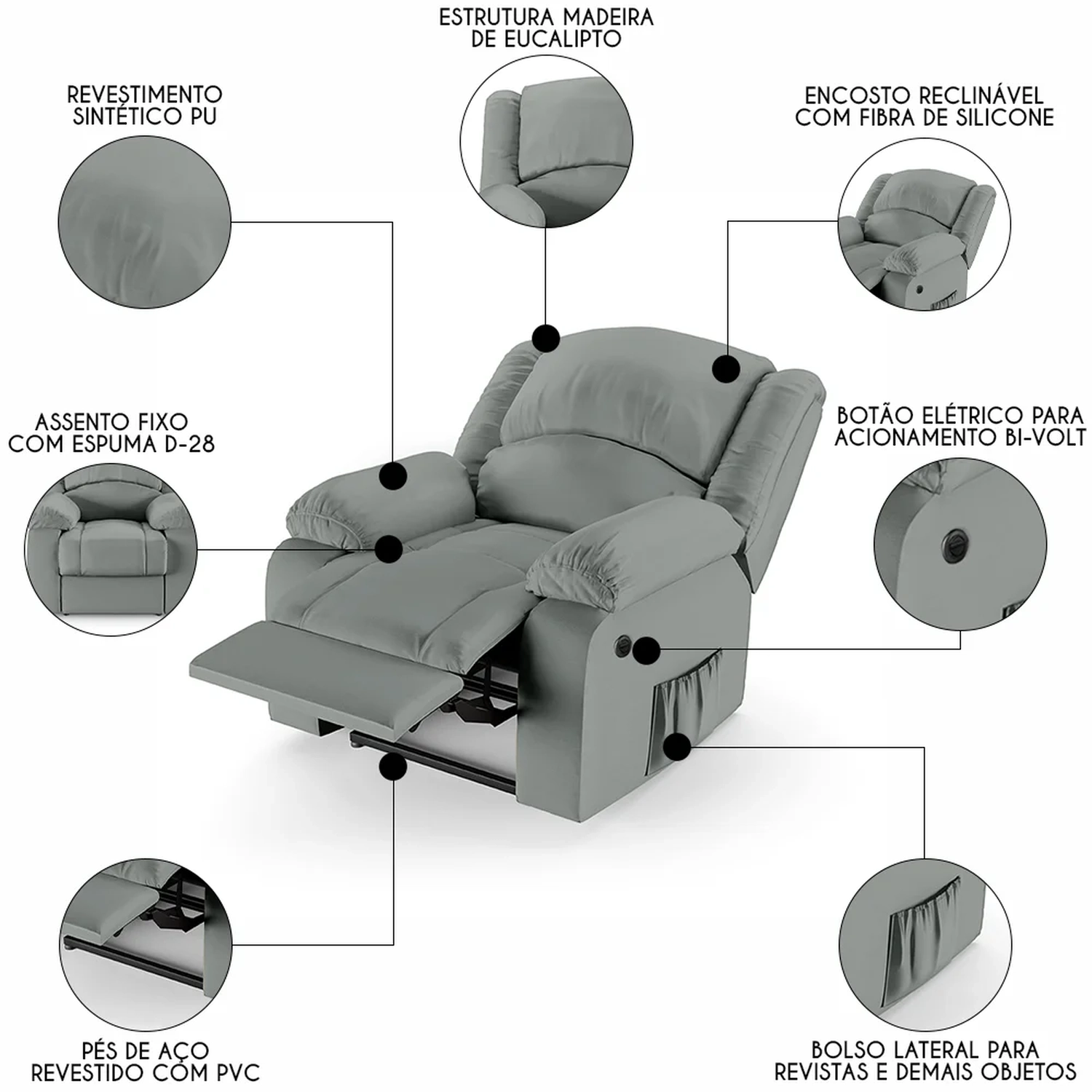 ESTRUTURA MADEIRA DE EUCALIPTO

REVESTIMENTO SINTÉTICO PU

ENCOSTO RECLINÁVEL COM FIBRA DE SILICONE

ASSENTO FIXO COM ESPUMA D-28

BOTÃO ELÉTRICO PARA ACIONAMENTO BI-VOLT

PÉS DE AÇO REVESTIDO COM PVC

BOLSO LATERAL PARA REVISTAS E DEMAIS OBJETOS