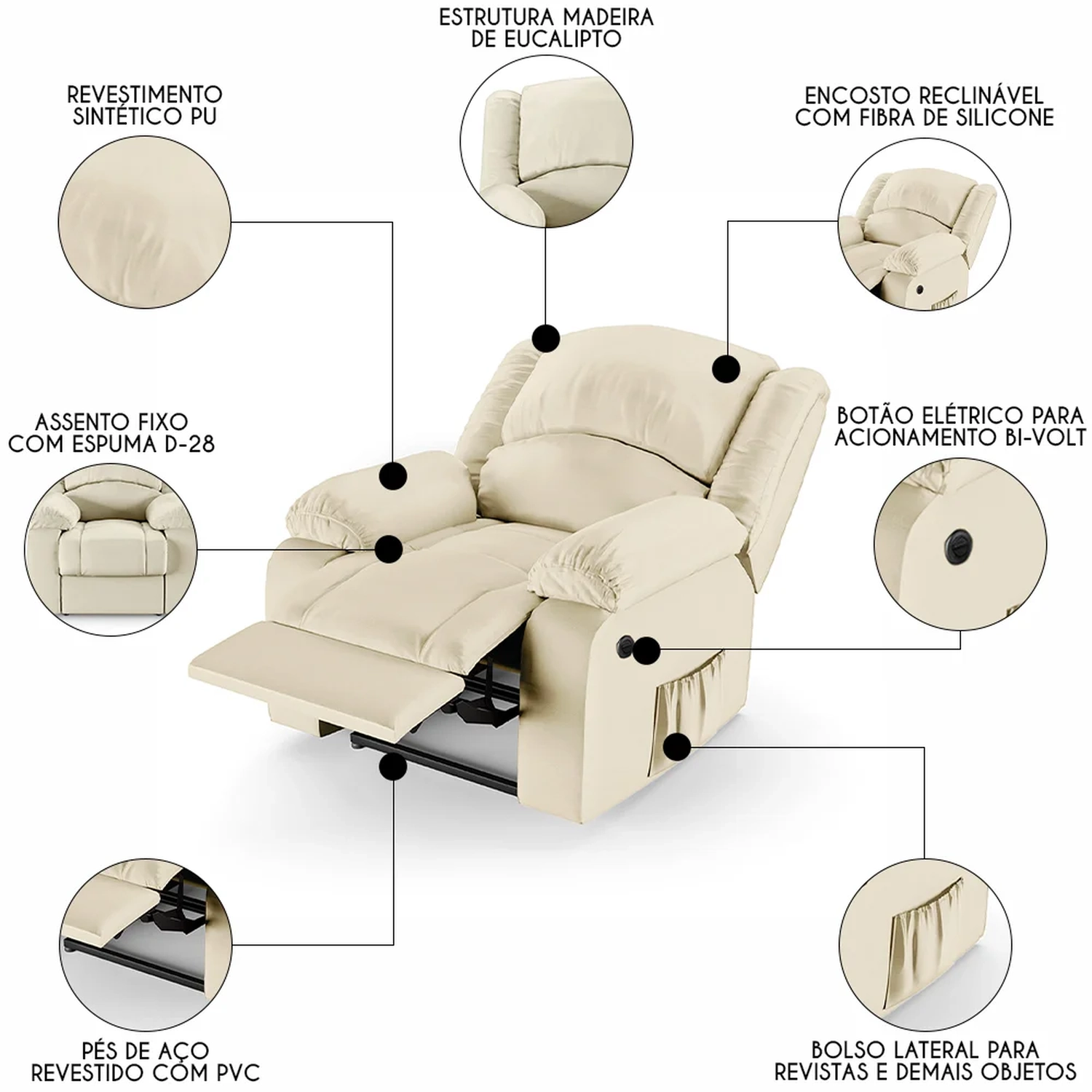 ESTRUTURA MADEIRA DE EUCALIPTO

REVESTIMENTO SINTÉTICO PU

ENCOSTO RECLINÁVEL COM FIBRA DE SILICONE

ASSENTO FIXO COM ESPUMA D-28

BOTÃO ELÉTRICO PARA ACIONAMENTO BI-VOLT

PÉS DE AÇO REVESTIDO COM PVC

BOLSO LATERAL PARA REVISTAS E DEMAIS OBJETOS