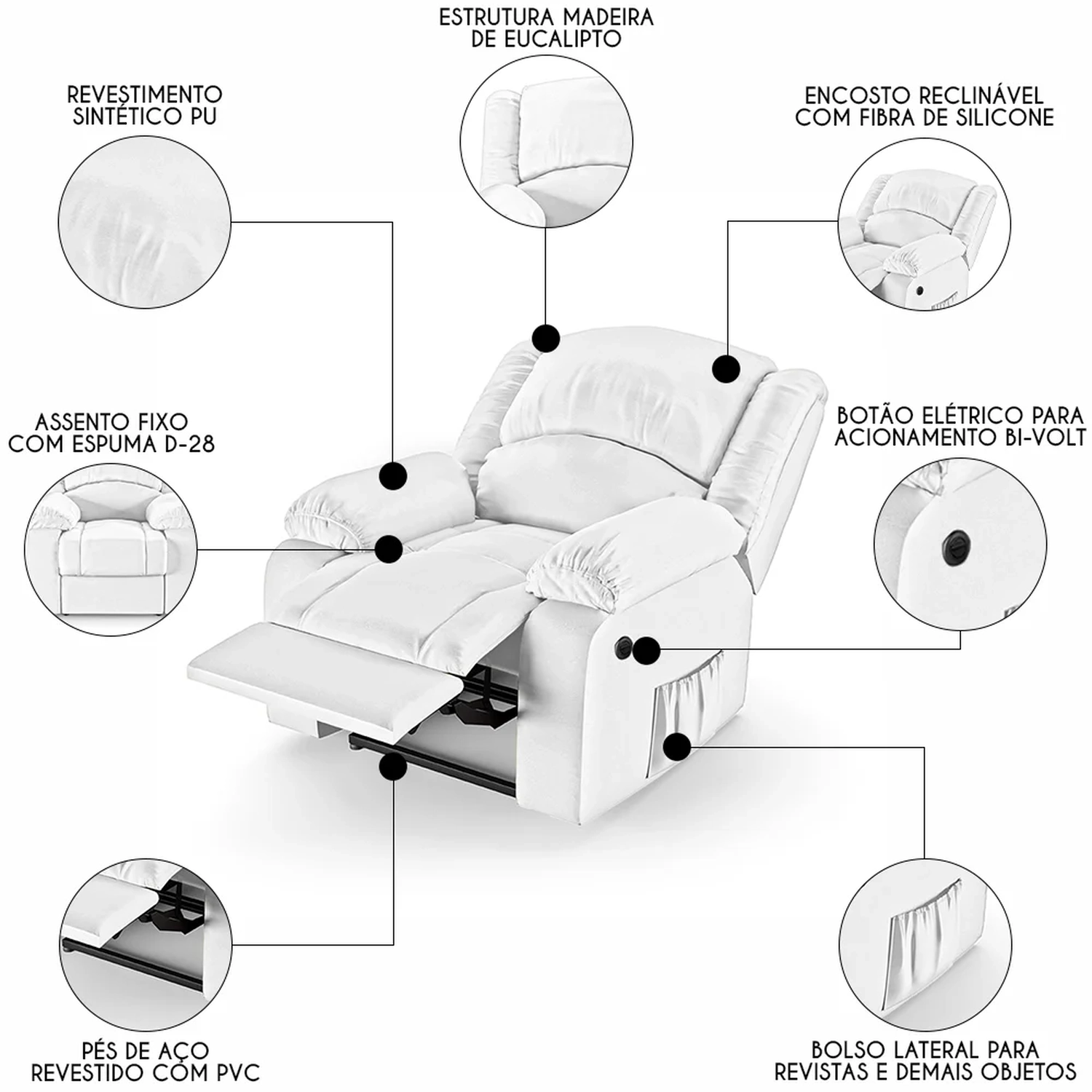 ESTRUTURA MADEIRA DE EUCALIPTO

REVESTIMENTO SINTÉTICO PU

ENCOSTO RECLINÁVEL COM FIBRA DE SILICONE

ASSENTO FIXO COM ESPUMA D-28

BOTÃO ELÉTRICO PARA ACIONAMENTO BI-VOLT

PÉS DE AÇO REVESTIDO COM PVC

BOLSO LATERAL PARA REVISTAS E DEMAIS OBJETOS