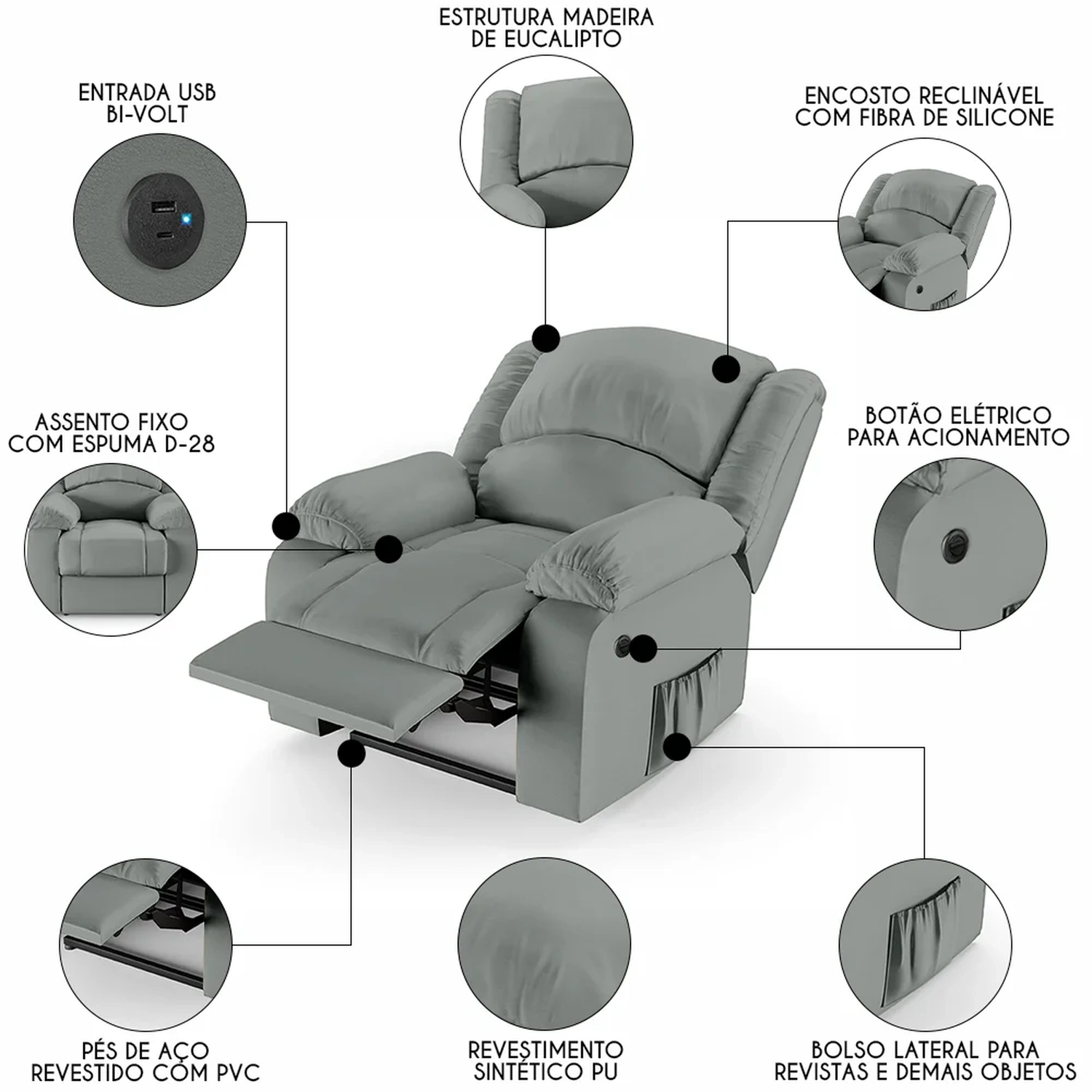 ESTRUTURA MADEIRA DE EUCALIPTO

ENTRADA USB BI-VOLT

ENCOSTO RECLINÁVEL COM FIBRA DE SILICONE

ASSENTO FIXO COM ESPUMA D-28

BOTÃO ELÉTRICO PARA ACIONAMENTO

PÉS DE AÇO REVESTIDO COM PVC

REVESTIMENTO SINTÉTICO PU

BOLSO LATERAL PARA REVISTAS E DEMAIS OBJETOS