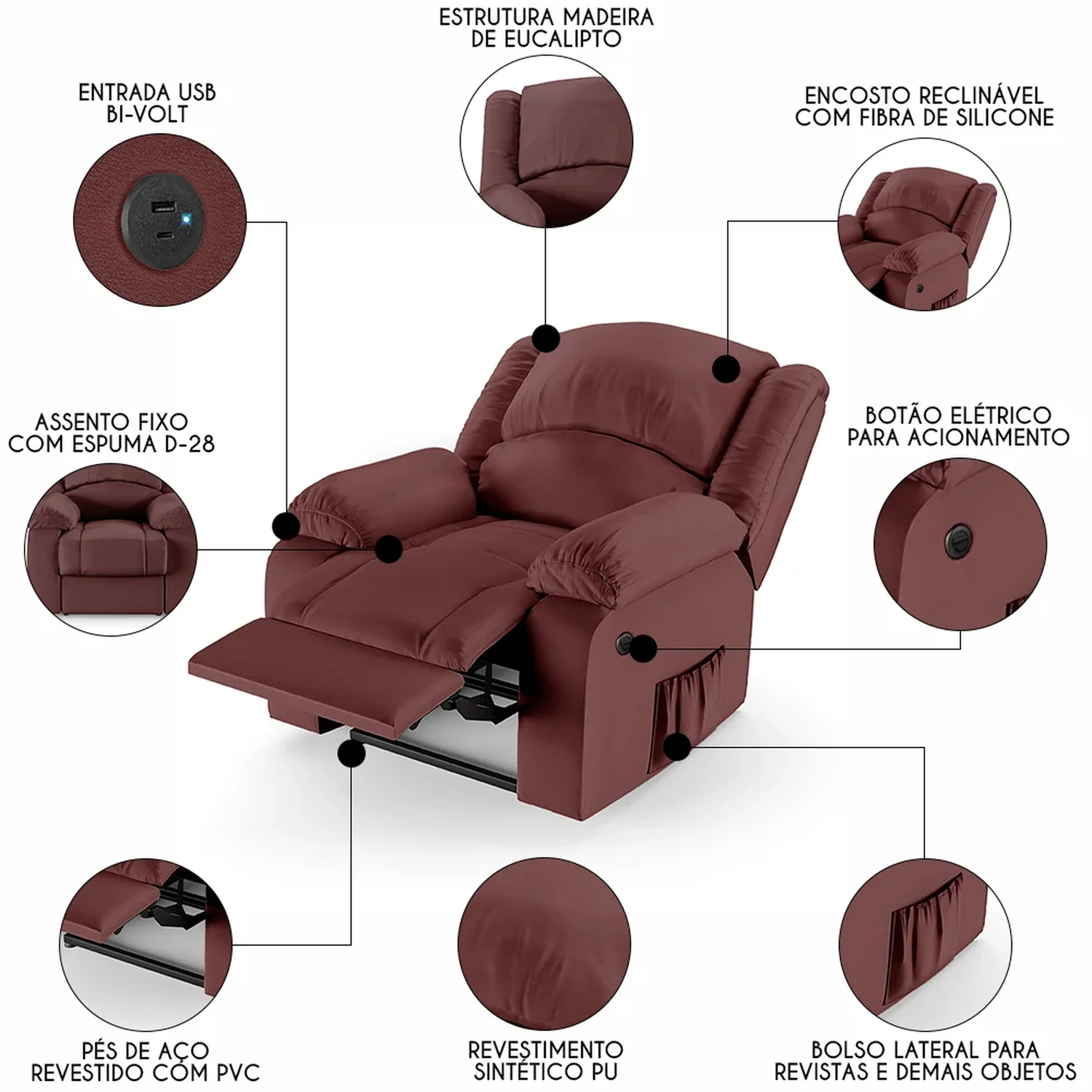 ESTRUTURA MADEIRA DE EUCALIPTO

ENTRADA USB BI-VOLT

ENCOSTO RECLINÁVEL COM FIBRA DE SILICONE

ASSENTO FIXO COM ESPUMA D-28

BOTÃO ELÉTRICO PARA ACIONAMENTO

PÉS DE AÇO REVESTIDO COM PVC

REVESTIMENTO SINTÉTICO PU

BOLSO LATERAL PARA REVISTAS E DEMAIS OBJETOS