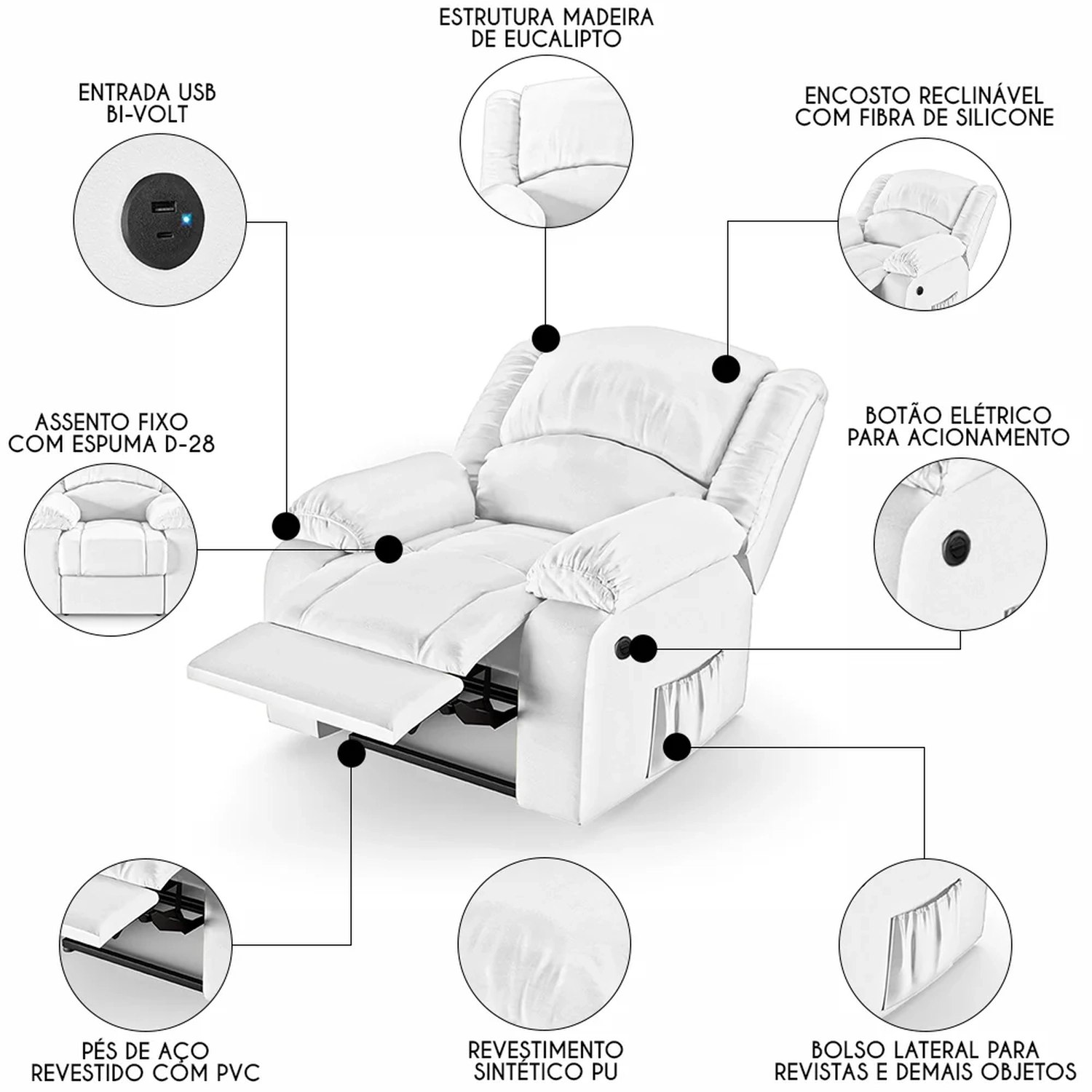 ESTRUTURA MADEIRA
DE EUCALIPTO

ENTRADA USB
BI-VOLT

ENCOSTO RECLINÁVEL
COM FIBRA DE SILICONE

ASSENTO FIXO
COM ESPUMA D-28

BOTÃO ELÉTRICO
PARA ACIONAMENTO

PÉS DE AÇO
REVESTIDO COM PVC

REVESTIMENTO
SINTÉTICO PU

BOLSO LATERAL PARA
REVISTAS E DEMAIS OBJETOS