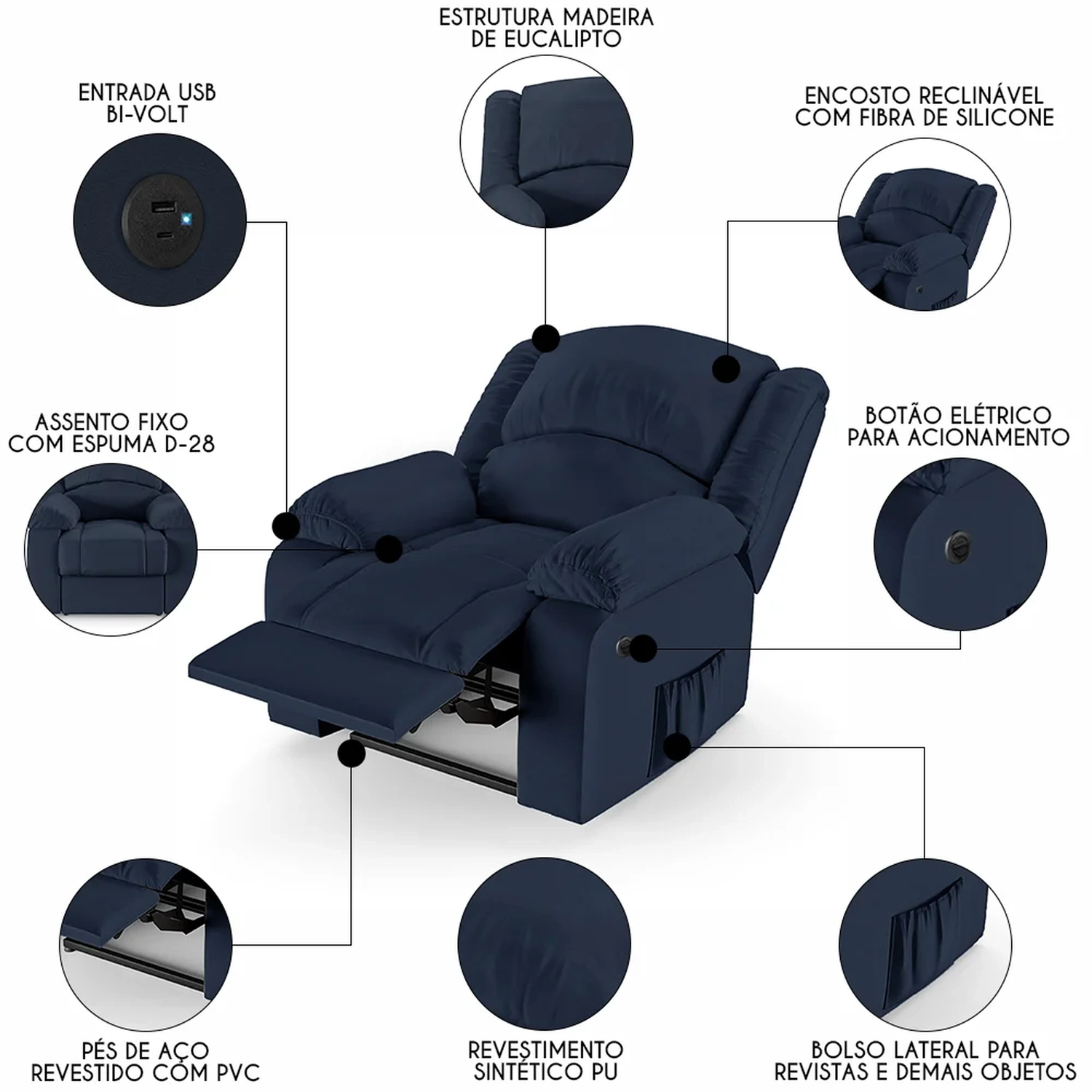 ESTRUTURA MADEIRA DE EUCALIPTO

ENTRADA USB BI-VOLT

ENCOSTO RECLINÁVEL COM FIBRA DE SILICONE

ASSENTO FIXO COM ESPUMA D-28

BOTÃO ELÉTRICO PARA ACIONAMENTO

PÉS DE AÇO REVESTIDO COM PVC

REVESTIMENTO SINTÉTICO PU

BOLSO LATERAL PARA REVISTAS E DEMAIS OBJETOS