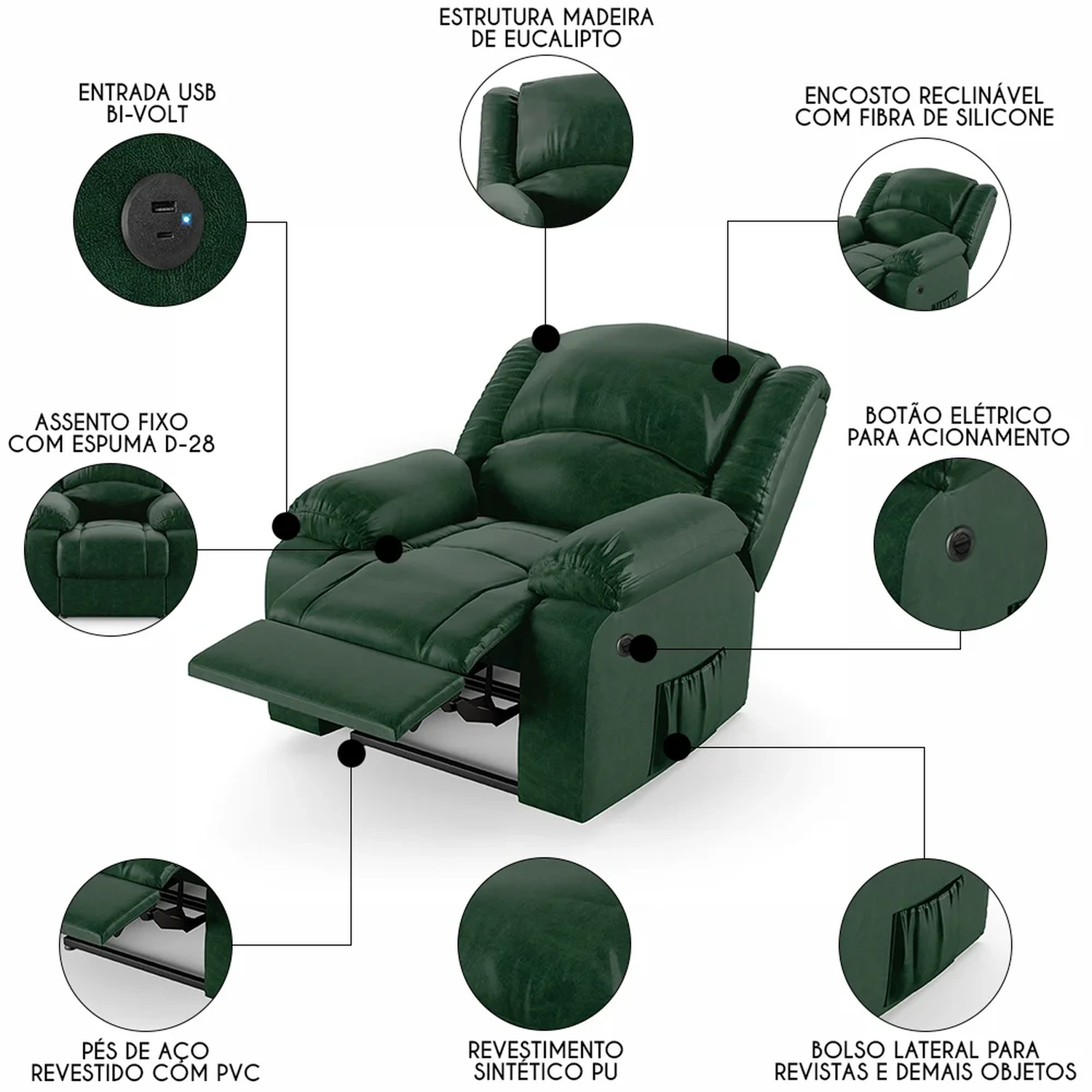 ESTRUTURA MADEIRA DE EUCALIPTO

ENTRADA USB BI-VOLT

ENCOSTO RECLINÁVEL COM FIBRA DE SILICONE

ASSENTO FIXO COM ESPUMA D-28

BOTÃO ELÉTRICO PARA ACIONAMENTO

PÉS DE AÇO REVESTIDO COM PVC

REVESTIMENTO SINTÉTICO PU

BOLSO LATERAL PARA REVISTAS E DEMAIS OBJETOS