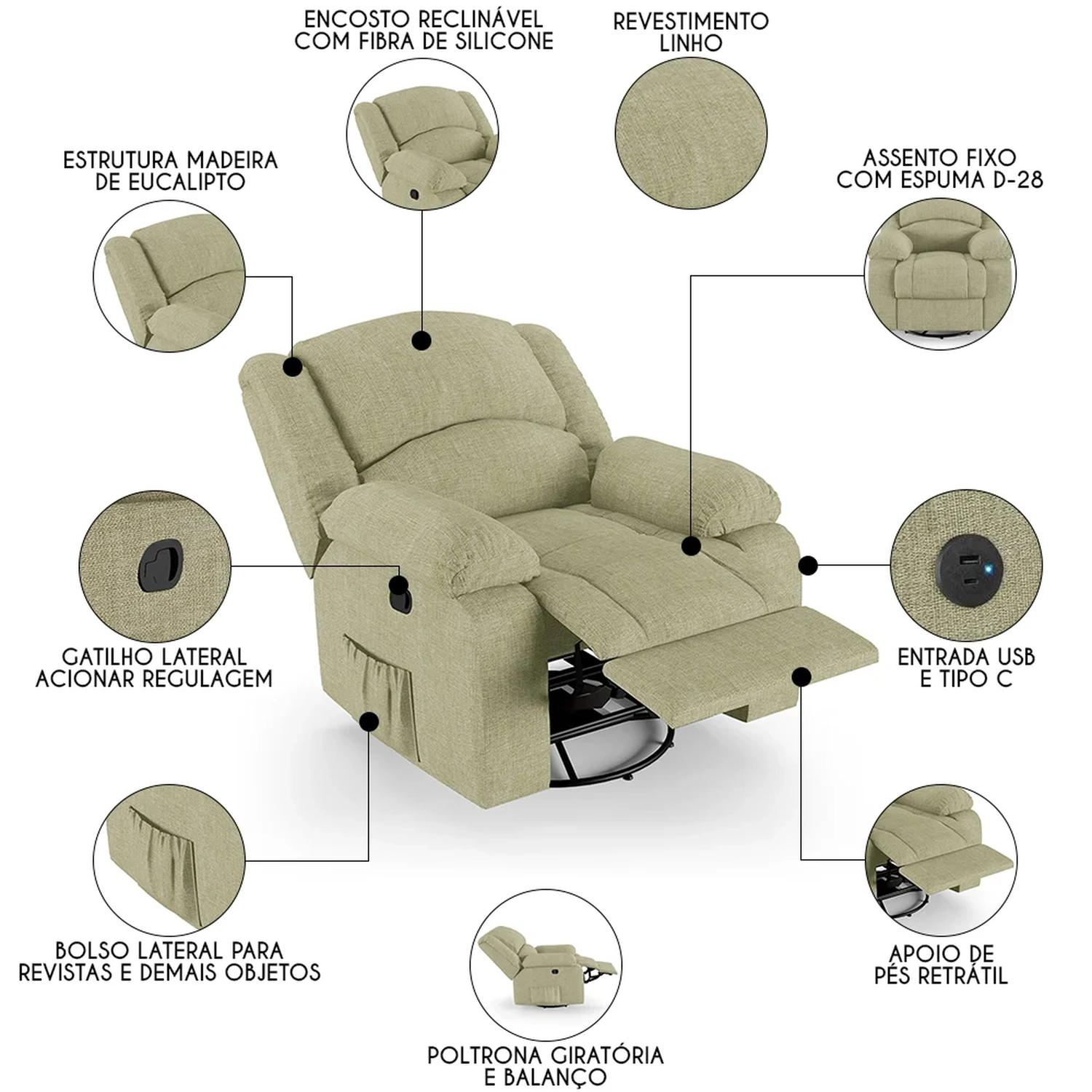 ENCOSTO RECLINÁVEL COM FIBRA DE SILICONE

REVESTIMENTO LINHO

ESTRUTURA MADEIRA DE EUCALIPTO

ASSENTO FIXO COM ESPUMA D-28

GATILHO LATERAL ACIONAR REGULAGEM

ENTRADA USB E TIPO C

BOLSO LATERAL PARA REVISTAS E DEMAIS OBJETOS

APOIO DE PÉS RETRÁTIL

POLTRONA GIRATÓRIA E BALANÇO