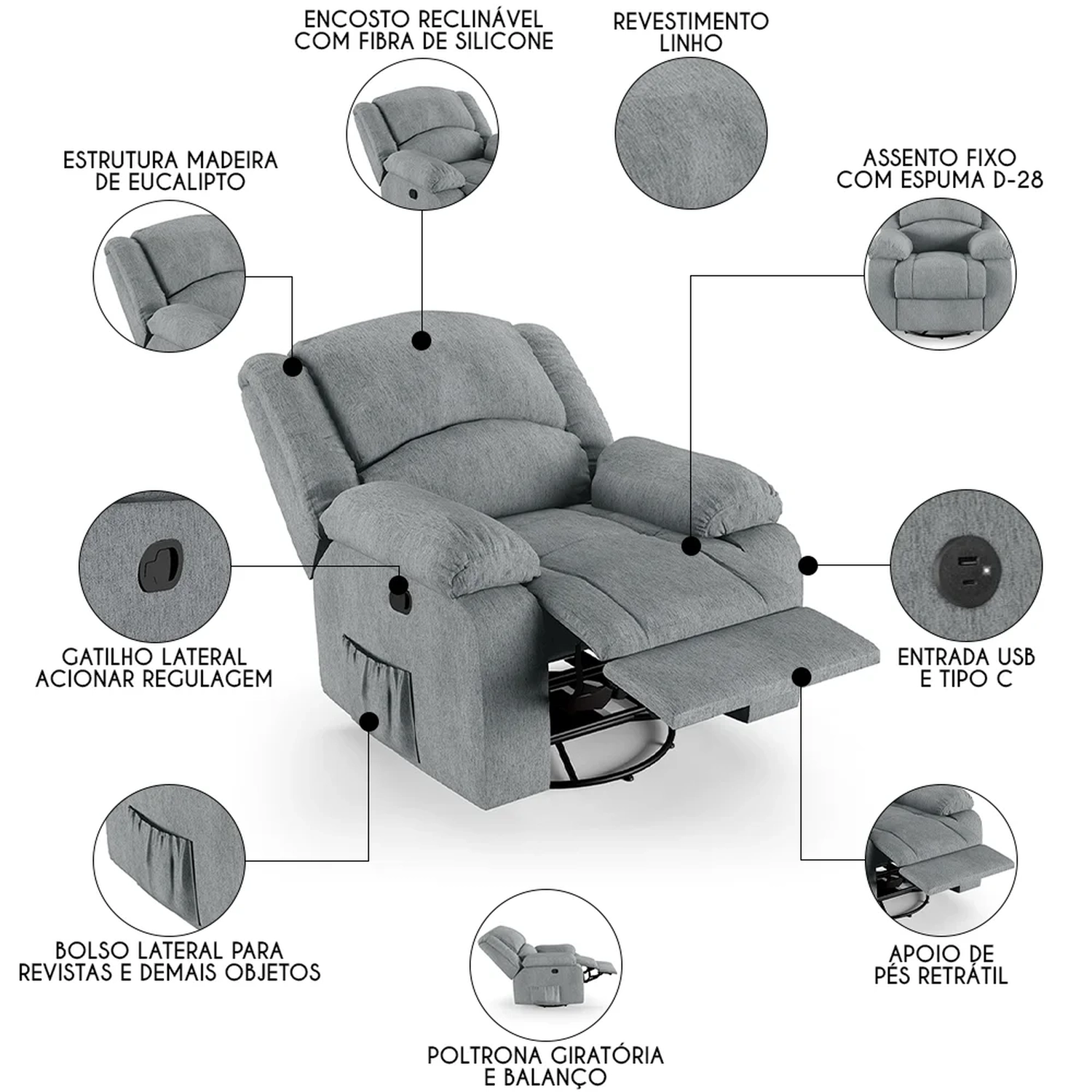 ENCOSTO RECLINÁVEL COM FIBRA DE SILICONE

REVESTIMENTO LINHO

ESTRUTURA MADEIRA DE EUCALIPTO

ASSENTO FIXO COM ESPUMA D-28

GATILHO LATERAL ACIONAR REGULAGEM

ENTRADA USB E TIPO C

BOLSO LATERAL PARA REVISTAS E DEMAIS OBJETOS

APOIO DE PÉS RETRÁTIL

POLTRONA GIRATÓRIA E BALANÇO