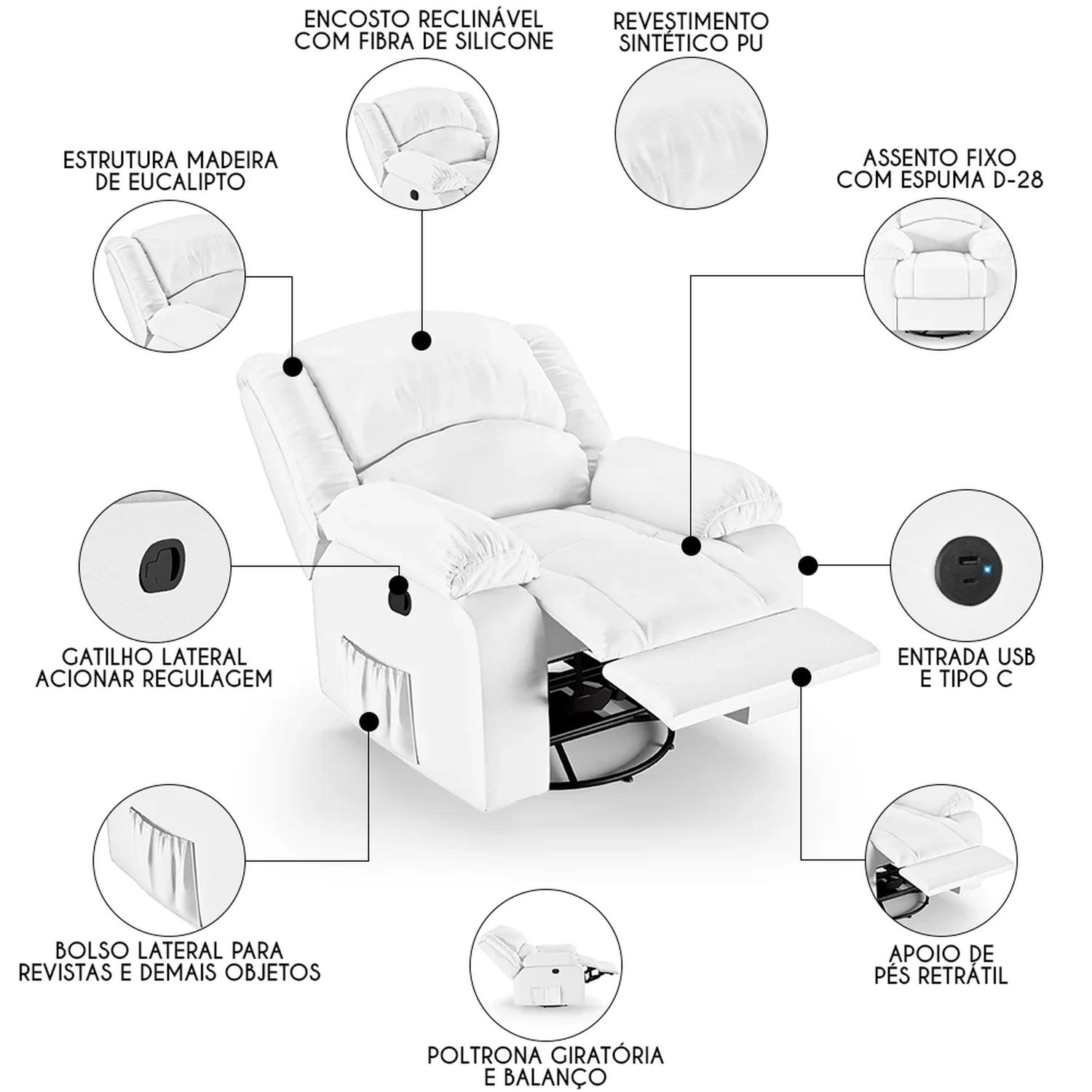 ENCOSTO RECLINÁVEL
COM FIBRA DE SILICONE

REVESTIMENTO
SINTÉTICO PU

ESTRUTURA MADEIRA
DE EUCALIPTO

ASSENTO FIXO
COM ESPUMA D-28

GATILHO LATERAL
ACIONAR REGULAGEM

ENTRADA USB
E TIPO C

BOLSO LATERAL PARA
REVISTAS E DEMAIS OBJETOS

APOIO DE
PÉS RETRÁTIL

POLTRONA GIRATÓRIA
E BALANÇO