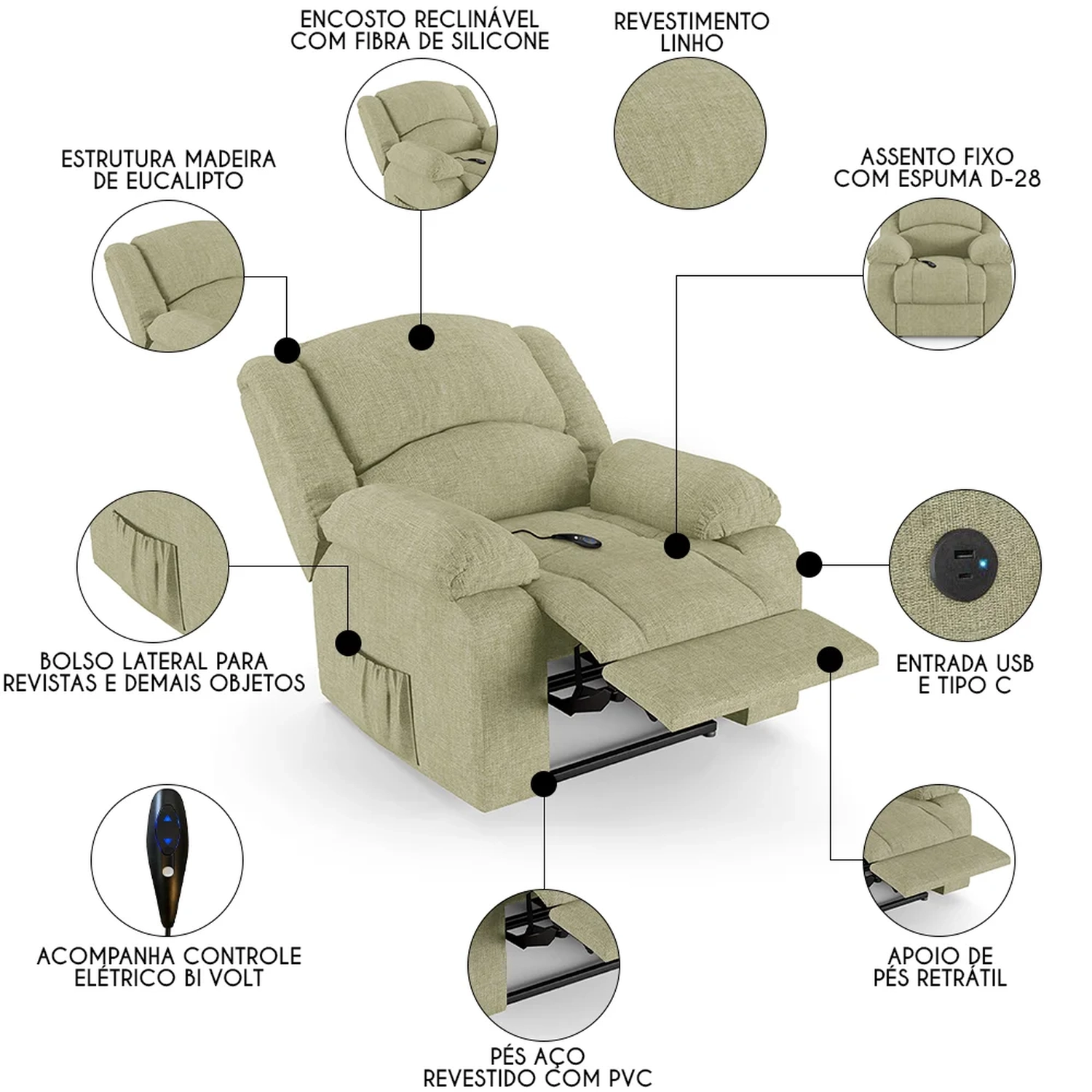 ENCOSTO RECLINÁVEL COM FIBRA DE SILICONE

REVESTIMENTO LINHO

ESTRUTURA MADEIRA DE EUCALIPTO

ASSENTO FIXO COM ESPUMA D-28

BOLSO LATERAL PARA REVISTAS E DEMAIS OBJETOS

ENTRADA USB E TIPO C

ACOMPANHA CONTROLE ELÉTRICO BI VOLT

APOIO DE PÉS RETRÁTIL

PÉS AÇO REVESTIDO COM PVC