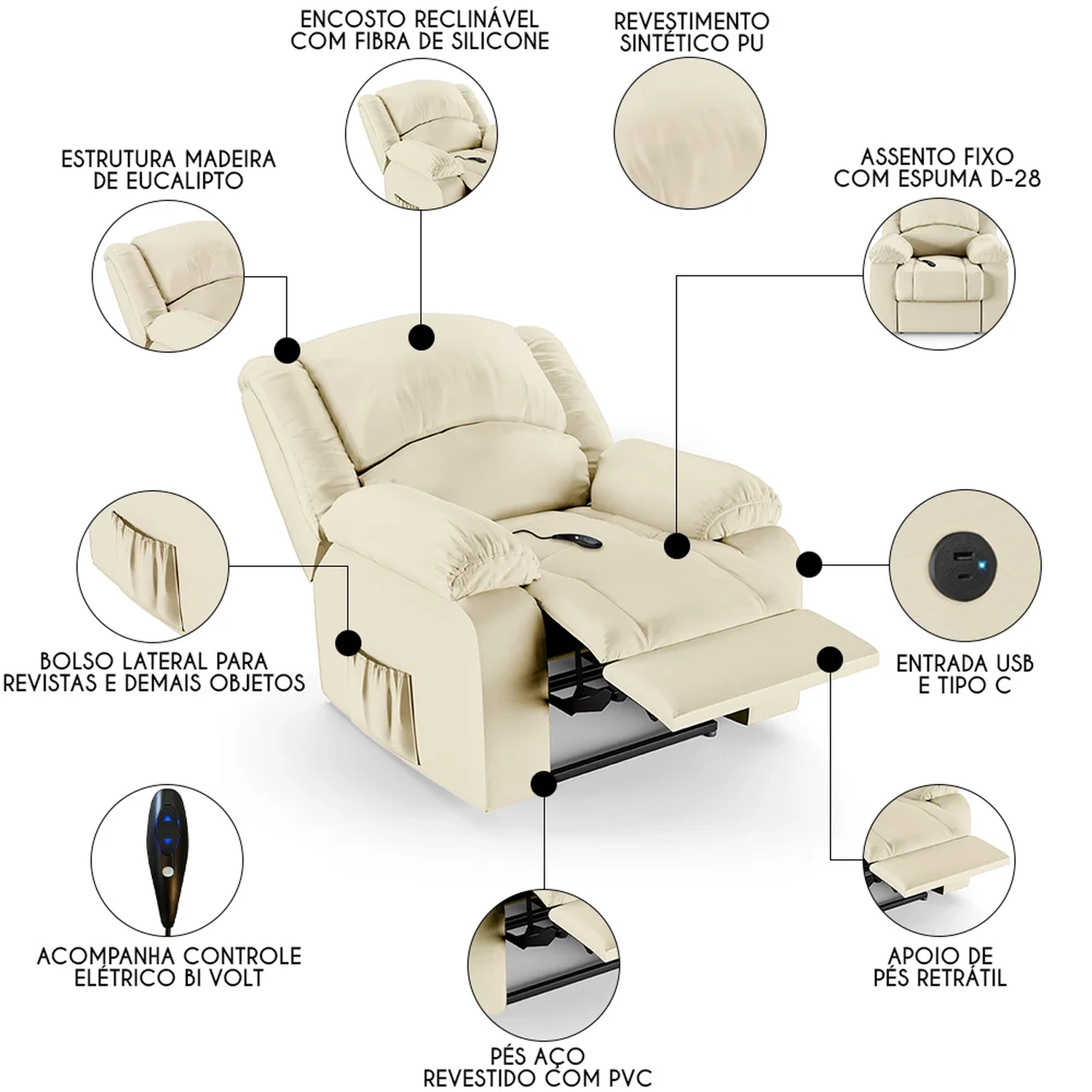 ENCOSTO RECLINÁVEL COM FIBRA DE SILICONE

REVESTIMENTO SINTÉTICO PU

ESTRUTURA MADEIRA DE EUCALIPTO

ASSENTO FIXO COM ESPUMA D-28

BOLSO LATERAL PARA REVISTAS E DEMAIS OBJETOS

ENTRADA USB E TIPO C

ACOMPANHA CONTROLE ELÉTRICO BI VOLT

APOIO DE PÉS RETRÁTIL

PÉS AÇO REVESTIDO COM PVC