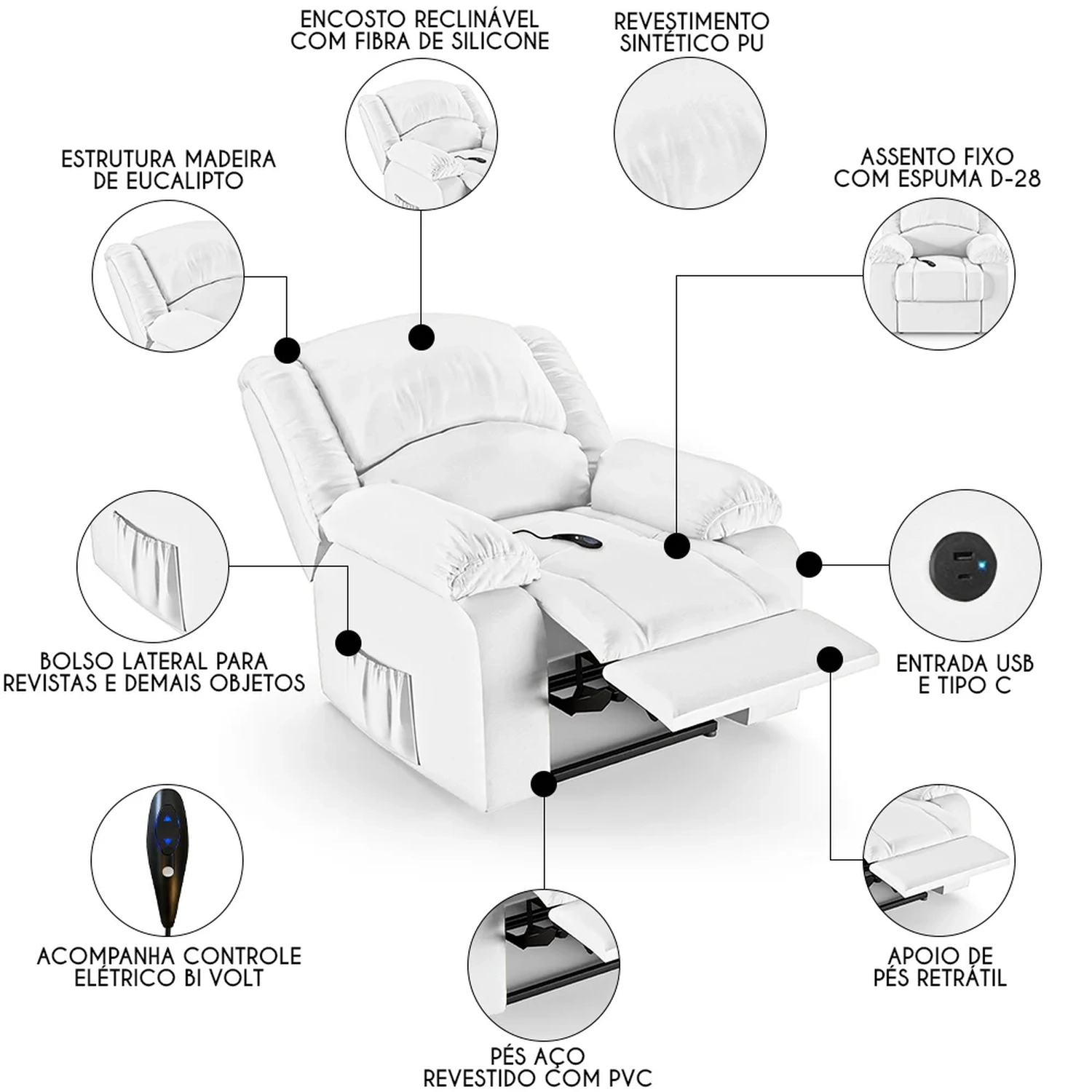 ENCOSTO RECLINÁVEL COM FIBRA DE SILICONE

REVESTIMENTO SINTÉTICO PU

ESTRUTURA MADEIRA DE EUCALIPTO

ASSENTO FIXO COM ESPUMA D-28

BOLSO LATERAL PARA REVISTAS E DEMAIS OBJETOS

ENTRADA USB E TIPO C

ACOMPANHA CONTROLE ELÉTRICO BI VOLT

APOIO DE PÉS RETRÁTIL

PÉS AÇO REVESTIDO COM PVC