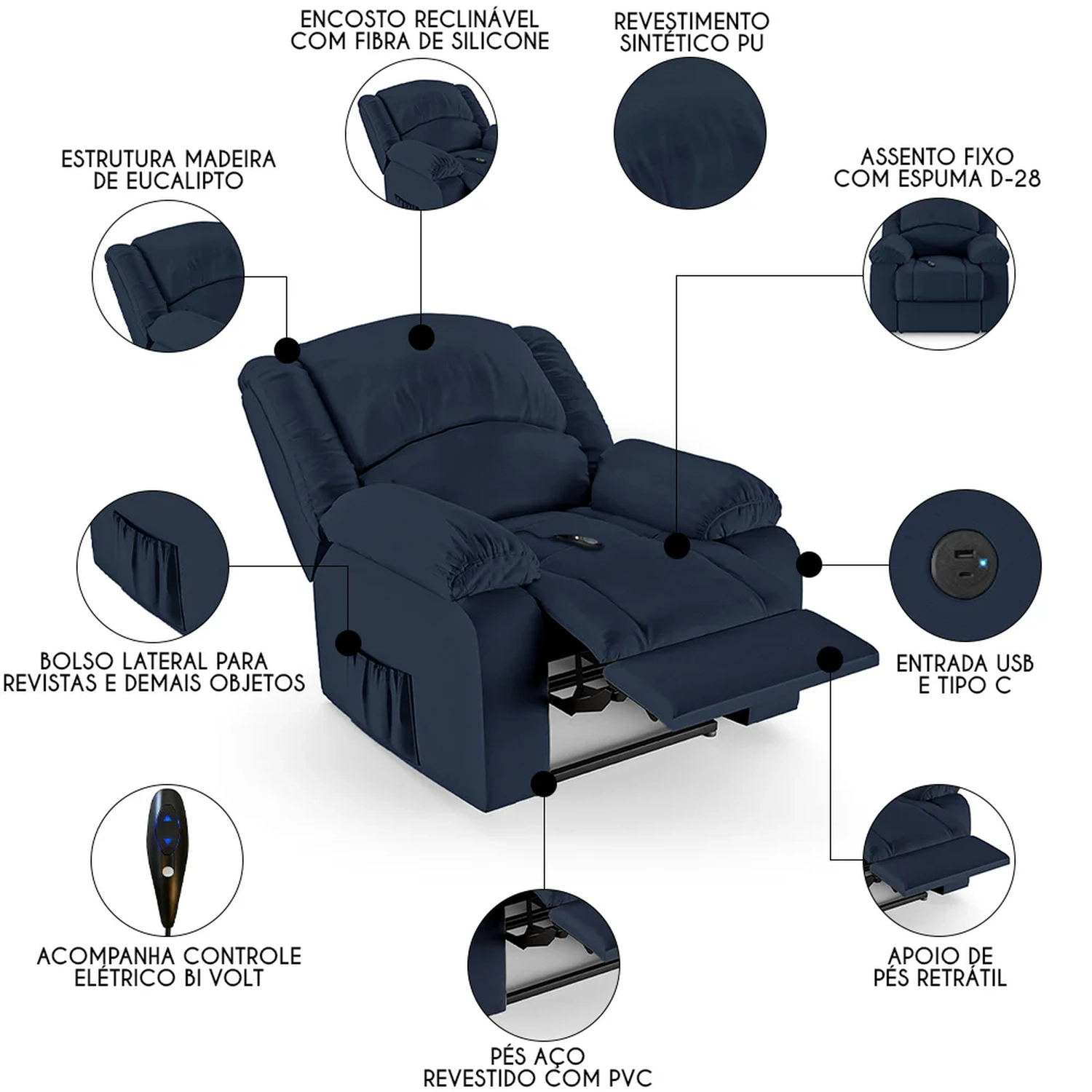 ENCOSTO RECLINÁVEL COM FIBRA DE SILICONE

REVESTIMENTO SINTÉTICO PU

ESTRUTURA MADEIRA DE EUCALIPTO

ASSENTO FIXO COM ESPUMA D-28

BOLSO LATERAL PARA REVISTAS E DEMAIS OBJETOS

ENTRADA USB E TIPO C

ACOMPANHA CONTROLE ELÉTRICO BI VOLT

APOIO DE PÉS RETRÁTIL

PÉS AÇO REVESTIDO COM PVC