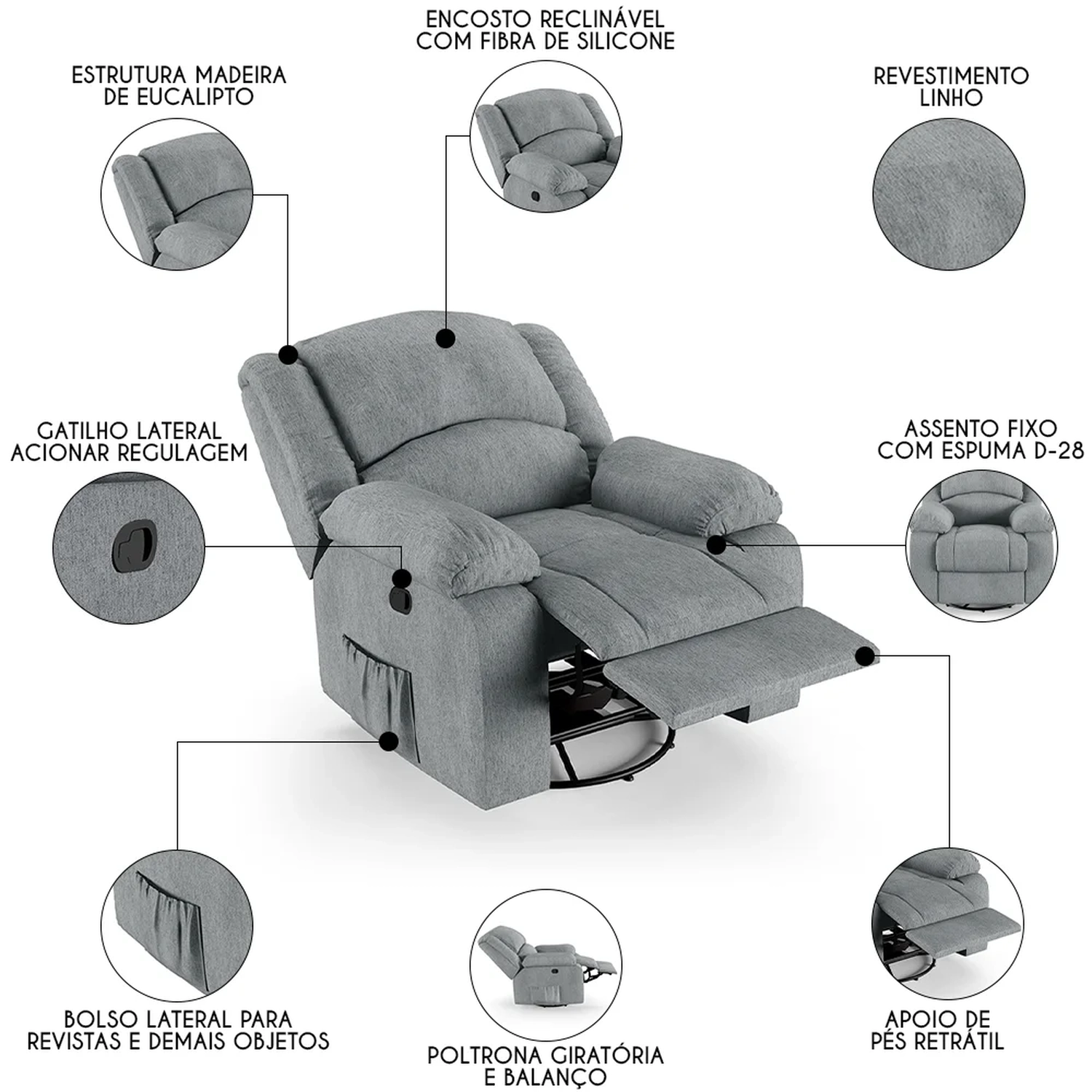 ENCOSTO RECLINÁVEL COM FIBRA DE SILICONE

ESTRUTURA MADEIRA DE EUCALIPTO

REVESTIMENTO LINHO

GATILHO LATERAL ACIONAR REGULAGEM

ASSENTO FIXO COM ESPUMA D-28

BOLSO LATERAL PARA REVISTAS E DEMAIS OBJETOS

POLTRONA GIRATÓRIA E BALANÇO

APOIO DE PÉS RETRÁTIL