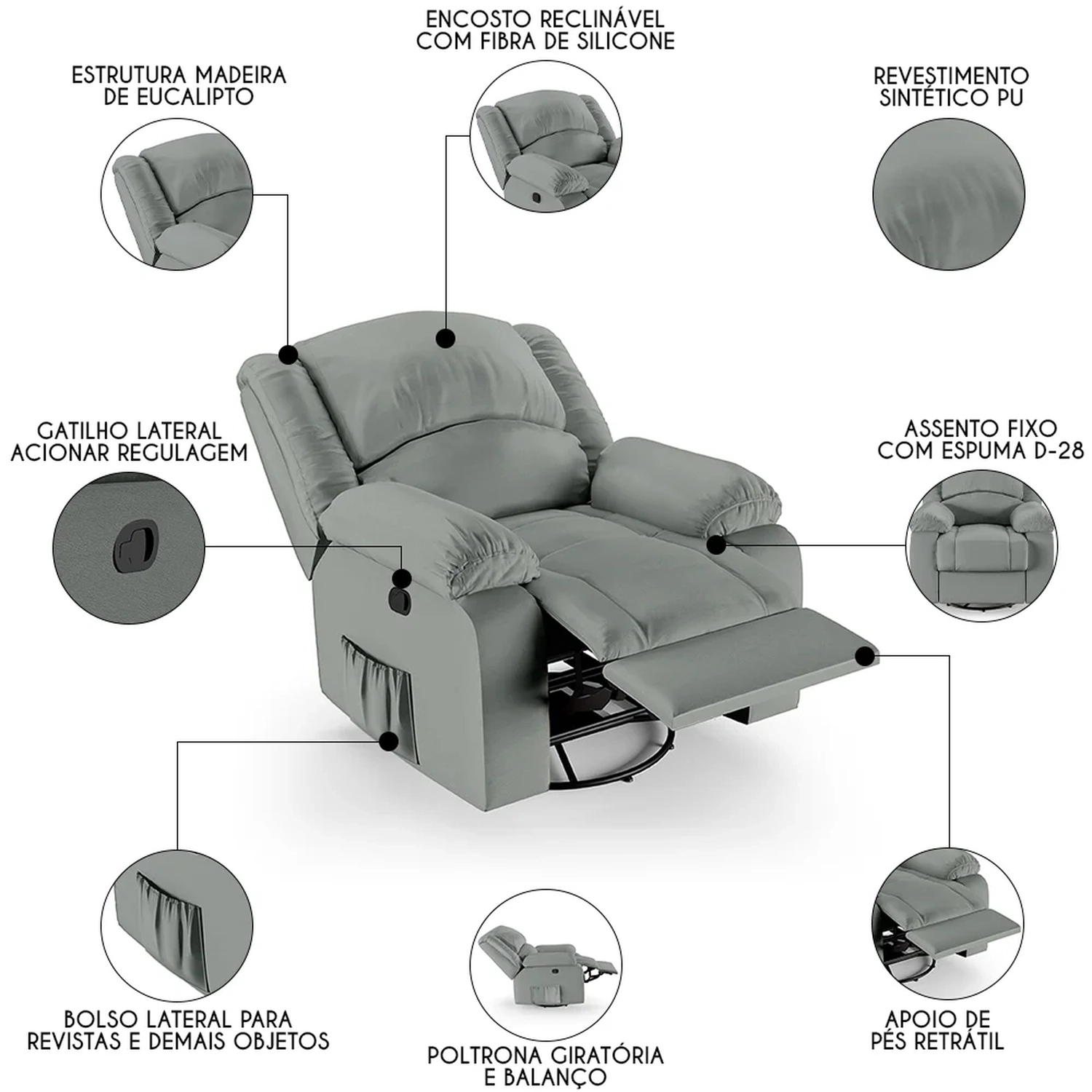 ENCOSTO RECLINÁVEL COM FIBRA DE SILICONE

ESTRUTURA MADEIRA DE EUCALIPTO

REVESTIMENTO SINTÉTICO PU

GATILHO LATERAL ACIONAR REGULAGEM

ASSENTO FIXO COM ESPUMA D-28

BOLSO LATERAL PARA REVISTAS E DEMAIS OBJETOS

POLTRONA GIRATÓRIA E BALANÇO

APOIO DE PÉS RETRÁTIL