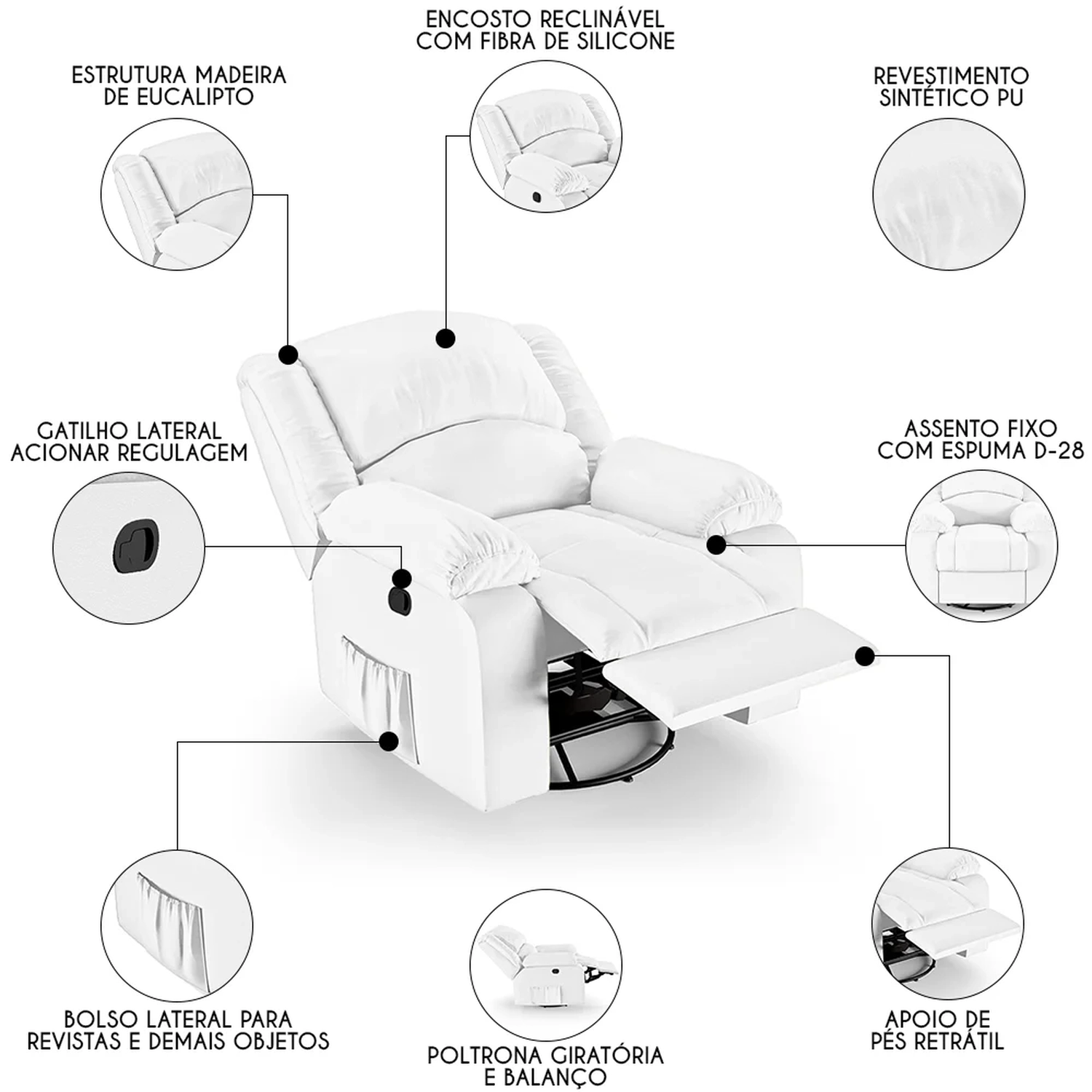 ENCOSTO RECLINÁVEL COM FIBRA DE SILICONE

ESTRUTURA MADEIRA DE EUCALIPTO

REVESTIMENTO SINTÉTICO PU

GATILHO LATERAL ACIONAR REGULAGEM

ASSENTO FIXO COM ESPUMA D-28

BOLSO LATERAL PARA REVISTAS E DEMAIS OBJETOS

POLTRONA GIRATÓRIA E BALANÇO

APOIO DE PÉS RETRÁTIL