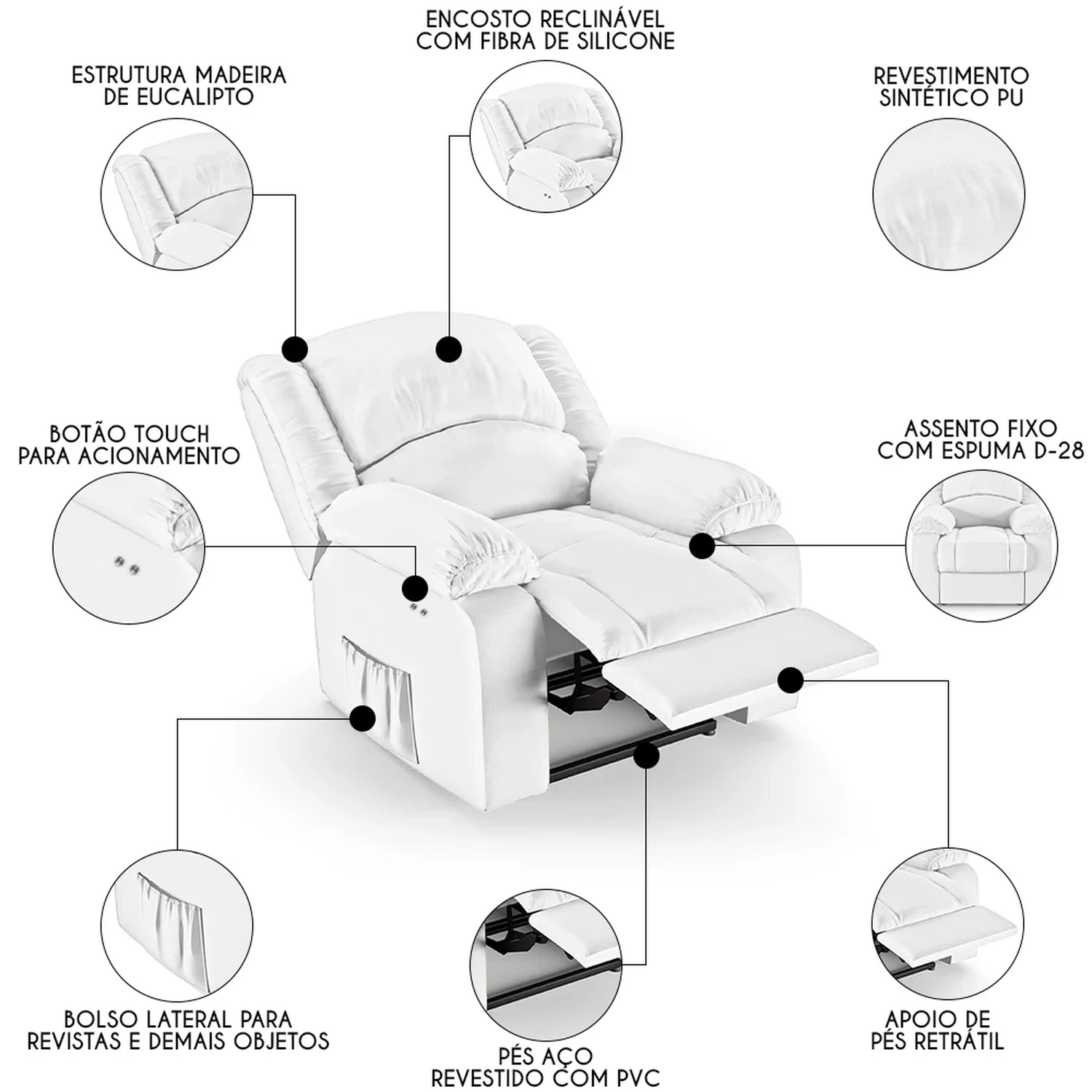 ENCOSTO RECLINÁVEL
COM FIBRA DE SILICONE

ESTRUTURA MADEIRA
DE EUCALIPTO

REVESTIMENTO
SINTÉTICO PU

BOTÃO TOUCH
PARA ACIONAMENTO

ASSENTO FIXO
COM ESPUMA D-28

BOLSO LATERAL PARA
REVISTAS E DEMAIS OBJETOS

PÉS AÇO
REVESTIDO COM PVC

APOIO DE
PÉS RETRÁTIL