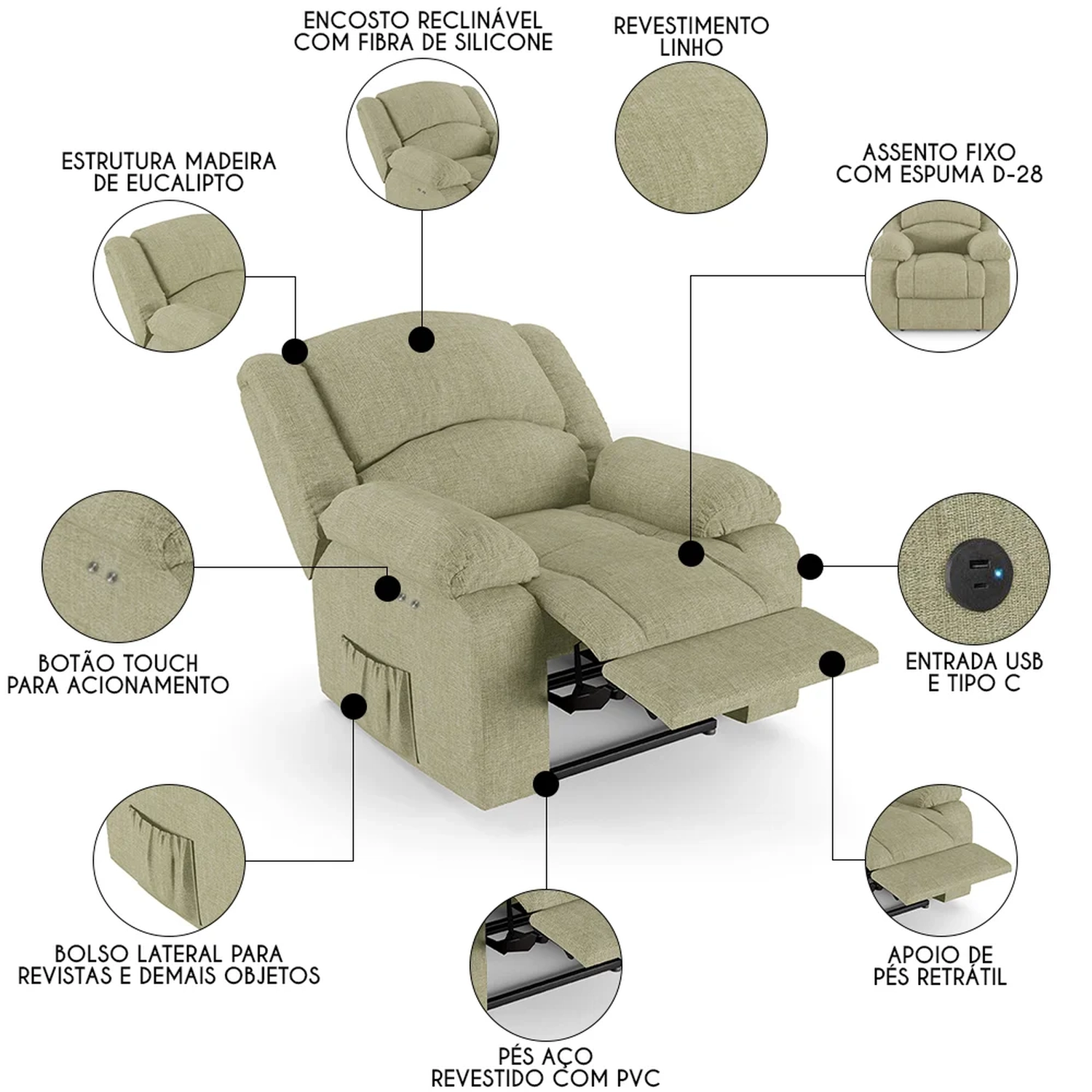 ENCOSTO RECLINÁVEL COM FIBRA DE SILICONE

REVESTIMENTO LINHO

ESTRUTURA MADEIRA DE EUCALIPTO

ASSENTO FIXO COM ESPUMA D-28

BOTÃO TOUCH PARA ACIONAMENTO

ENTRADA USB E TIPO C

BOLSO LATERAL PARA REVISTAS E DEMAIS OBJETOS

APOIO DE PÉS RETRÁTIL

PÉS AÇO REVESTIDO COM PVC