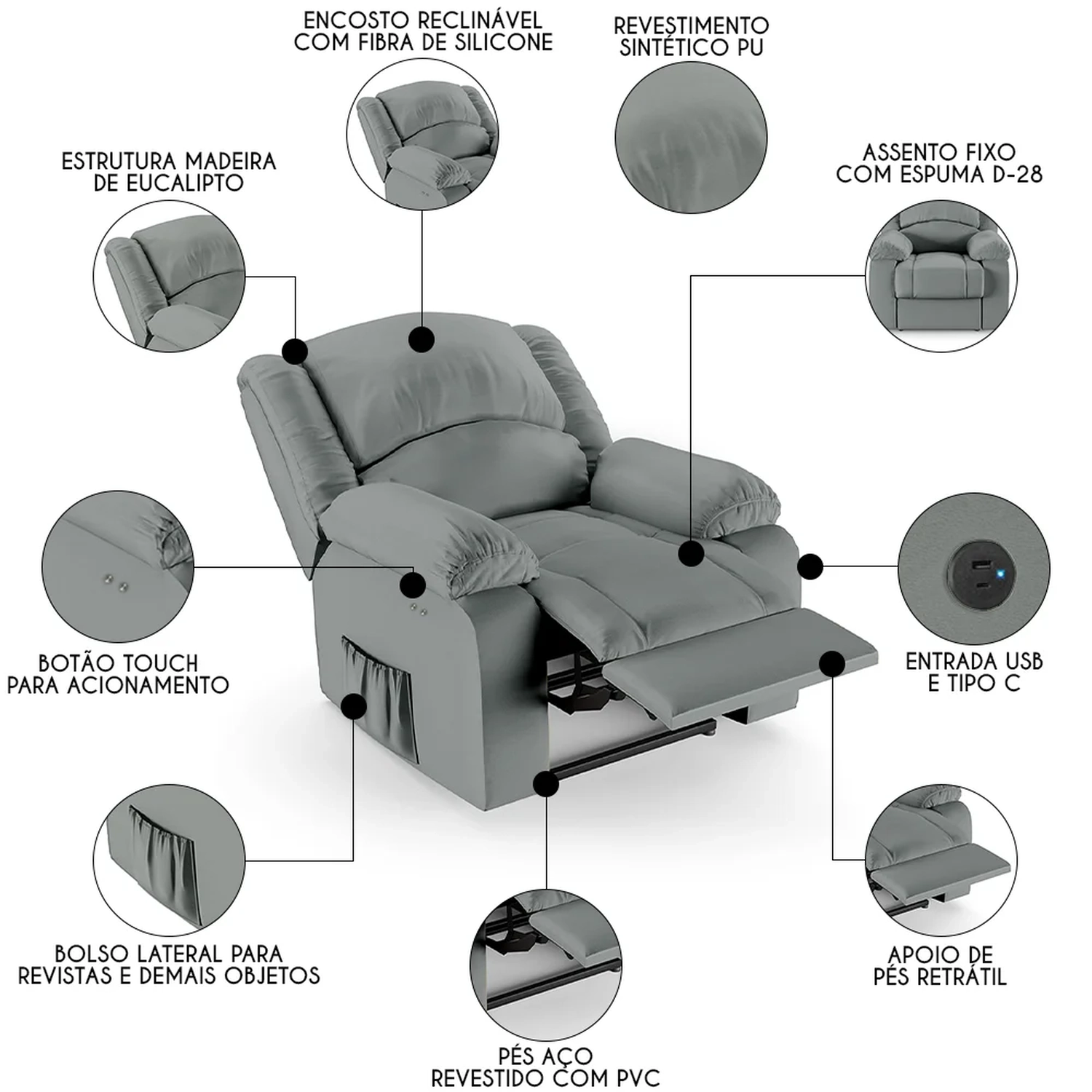 ENCOSTO RECLINÁVEL COM FIBRA DE SILICONE

REVESTIMENTO SINTÉTICO PU

ESTRUTURA MADEIRA DE EUCALIPTO

ASSENTO FIXO COM ESPUMA D-28

BOTÃO TOUCH PARA ACIONAMENTO

ENTRADA USB E TIPO C

BOLSO LATERAL PARA REVISTAS E DEMAIS OBJETOS

APOIO DE PÉS RETRÁTIL

PÉS AÇO REVESTIDO COM PVC