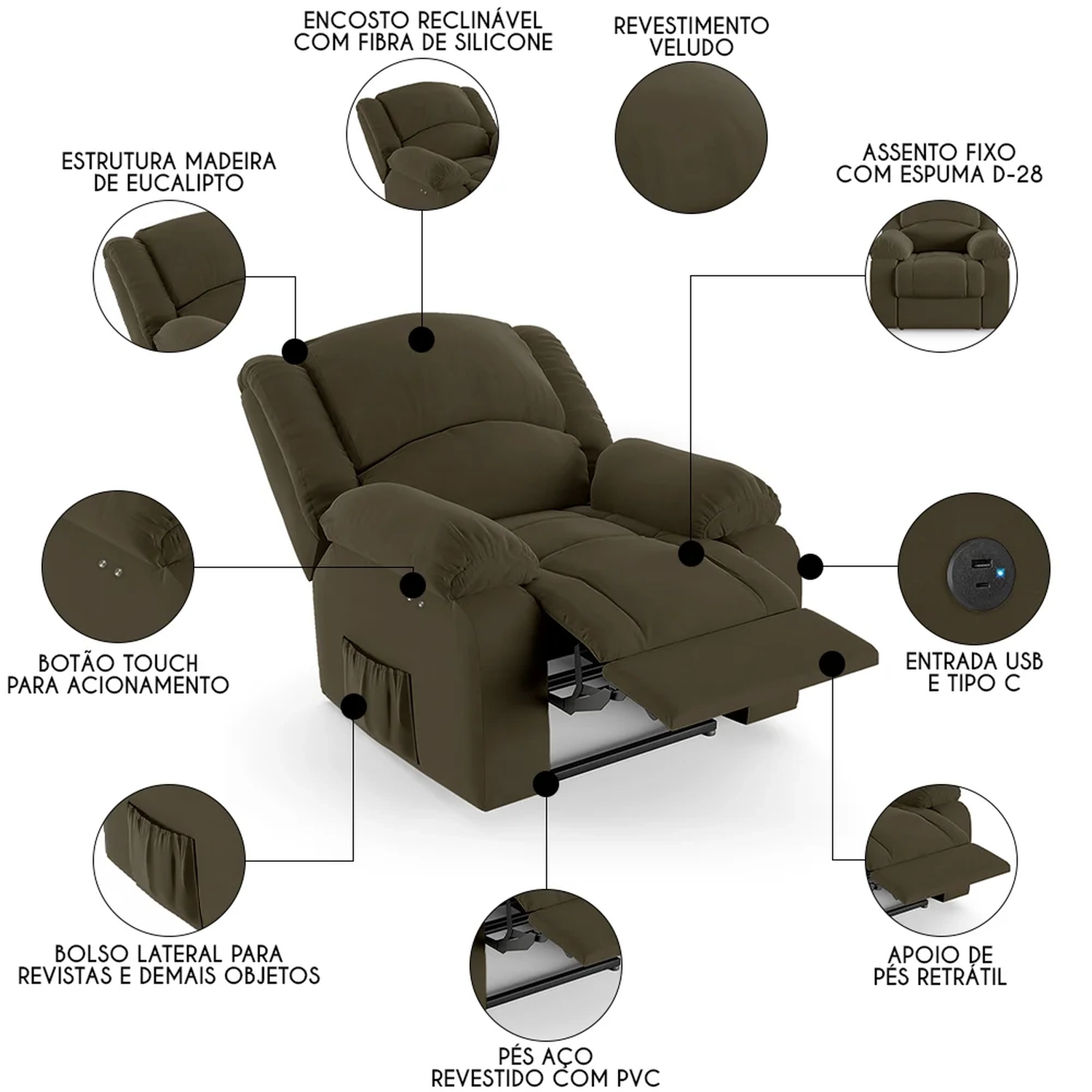 ENCOSTO RECLINÁVEL COM FIBRA DE SILICONE

REVESTIMENTO VELUDO

ESTRUTURA MADEIRA DE EUCALIPTO

ASSENTO FIXO COM ESPUMA D-28

BOTÃO TOUCH PARA ACIONAMENTO

ENTRADA USB E TIPO C

BOLSO LATERAL PARA REVISTAS E DEMAIS OBJETOS

APOIO DE PÉS RETRÁTIL

PÉS AÇO REVESTIDO COM PVC