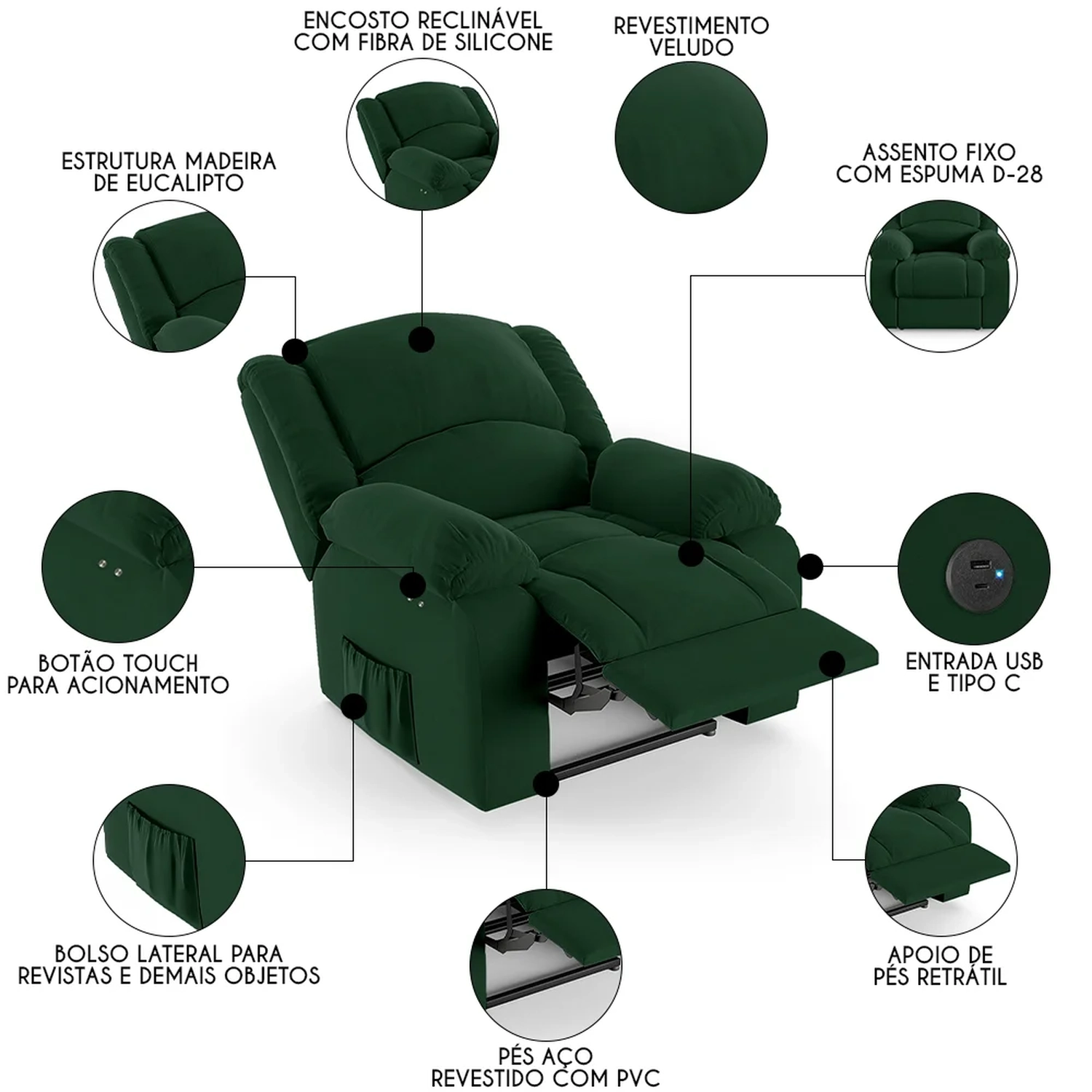 ENCOSTO RECLINÁVEL COM FIBRA DE SILICONE

REVESTIMENTO VELUDO

ESTRUTURA MADEIRA DE EUCALIPTO

ASSENTO FIXO COM ESPUMA D-28

BOTÃO TOUCH PARA ACIONAMENTO

ENTRADA USB E TIPO C

BOLSO LATERAL PARA REVISTAS E DEMAIS OBJETOS

APOIO DE PÉS RETRÁTIL

PÉS AÇO REVESTIDO COM PVC