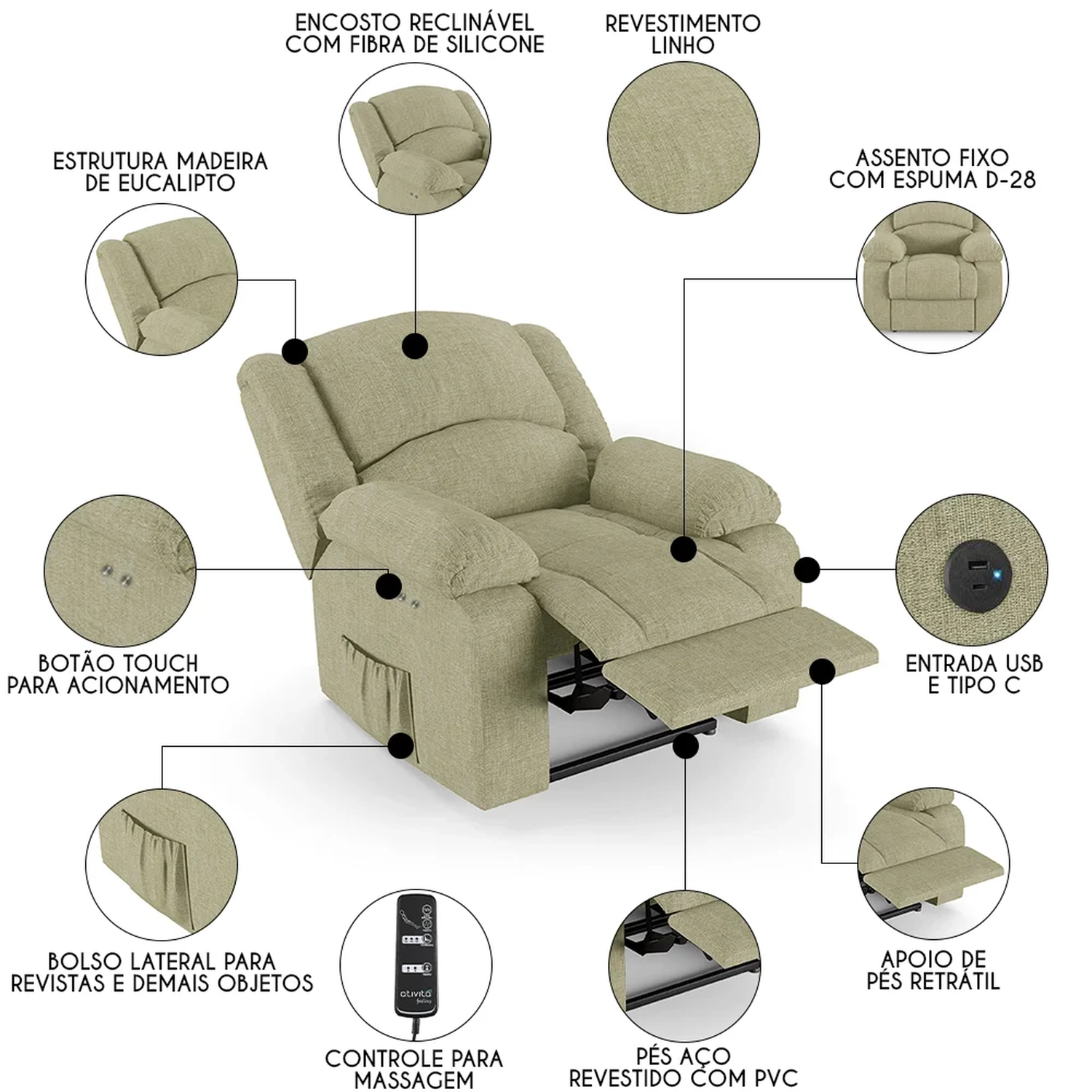 ENCOSTO RECLINÁVEL COM FIBRA DE SILICONE

REVESTIMENTO LINHO

ESTRUTURA MADEIRA DE EUCALIPTO

ASSENTO FIXO COM ESPUMA D-28

BOTÃO TOUCH PARA ACIONAMENTO

ENTRADA USB E TIPO C

BOLSO LATERAL PARA REVISTAS E DEMAIS OBJETOS

ativita feeling

CONTROLE PARA MASSAGEM

PÉS AÇO REVESTIDO COM PVC

APOIO DE PÉS RETRÁTIL