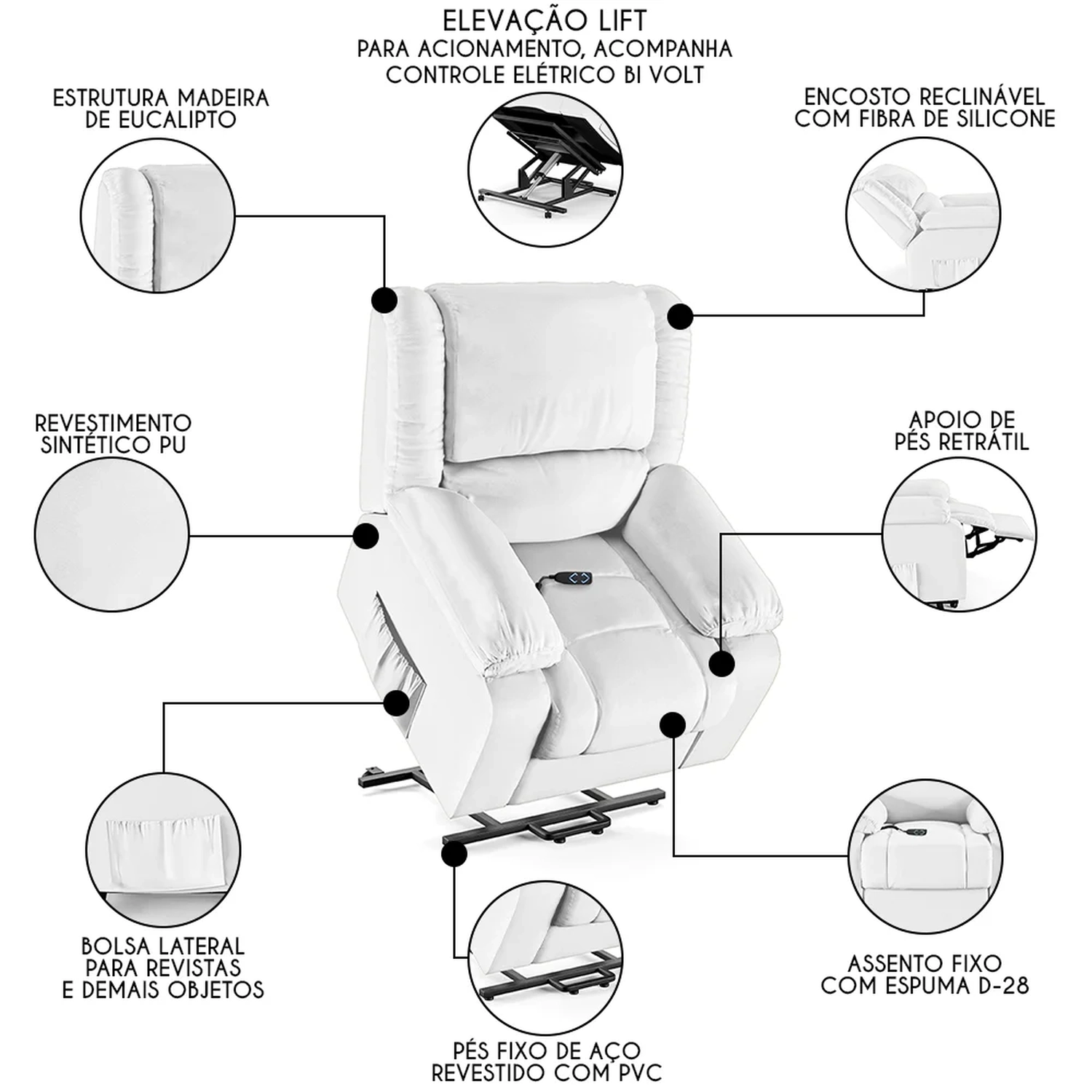 ELEVAÇÃO LIFT
PARA ACIONAMENTO, ACOMPANHA CONTROLE ELÉTRICO BI VOLT

ESTRUTURA MADEIRA DE EUCALIPTO

ENCOSTO RECLINÁVEL COM FIBRA DE SILICONE

REVESTIMENTO SINTÉTICO PU

APOIO DE PÉS RETRÁTIL

BOLSA LATERAL PARA REVISTAS E DEMAIS OBJETOS

ASSENTO FIXO COM ESPUMA D-28

PÉS FIXO DE AÇO REVESTIDO COM PVC