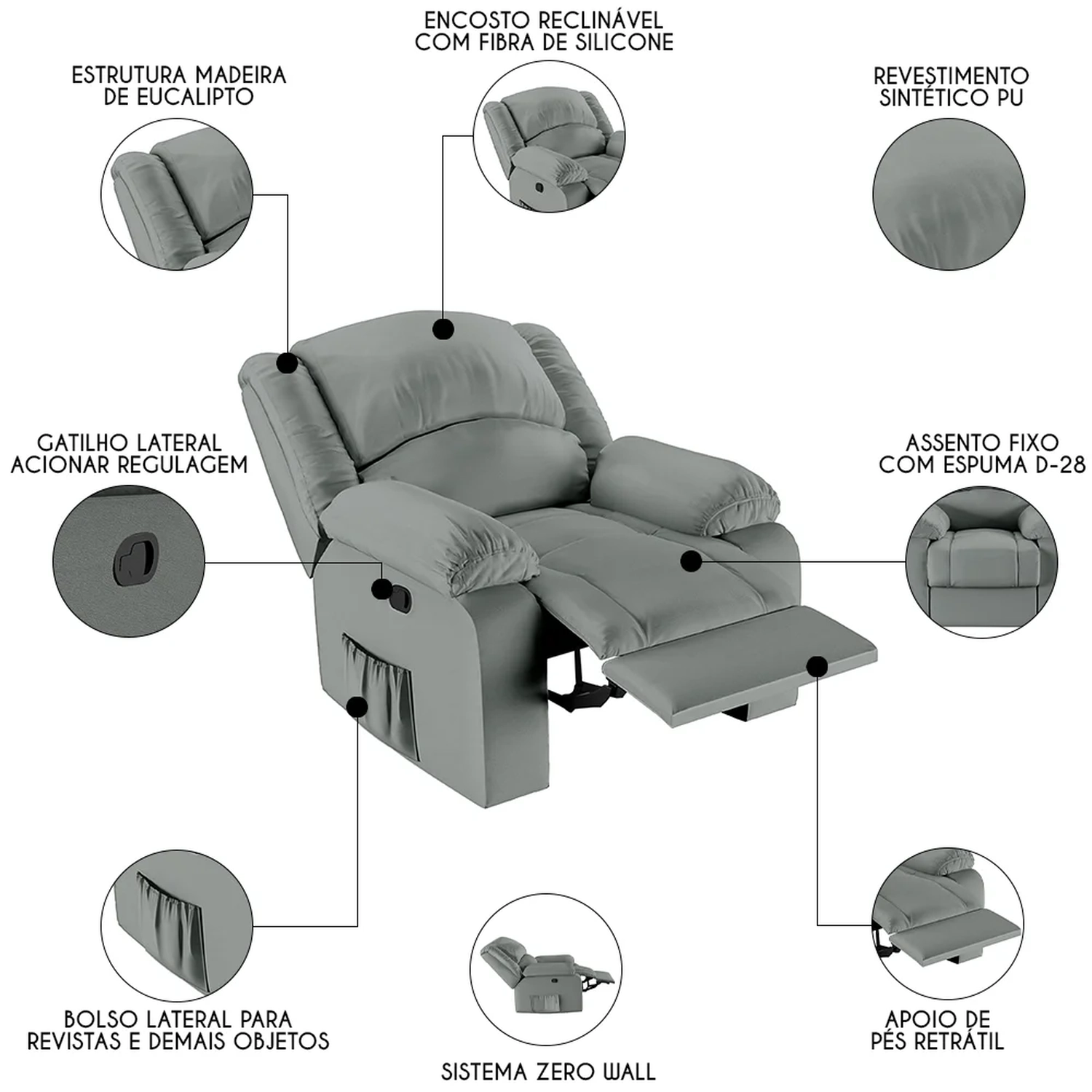 ENCOSTO RECLINÁVEL COM FIBRA DE SILICONE

ESTRUTURA MADEIRA DE EUCALIPTO

REVESTIMENTO SINTÉTICO PU

GATILHO LATERAL ACIONAR REGULAGEM

ASSENTO FIXO COM ESPUMA D-28

BOLSO LATERAL PARA REVISTAS E DEMAIS OBJETOS

SISTEMA ZERO WALL

APOIO DE PÉS RETRÁTIL