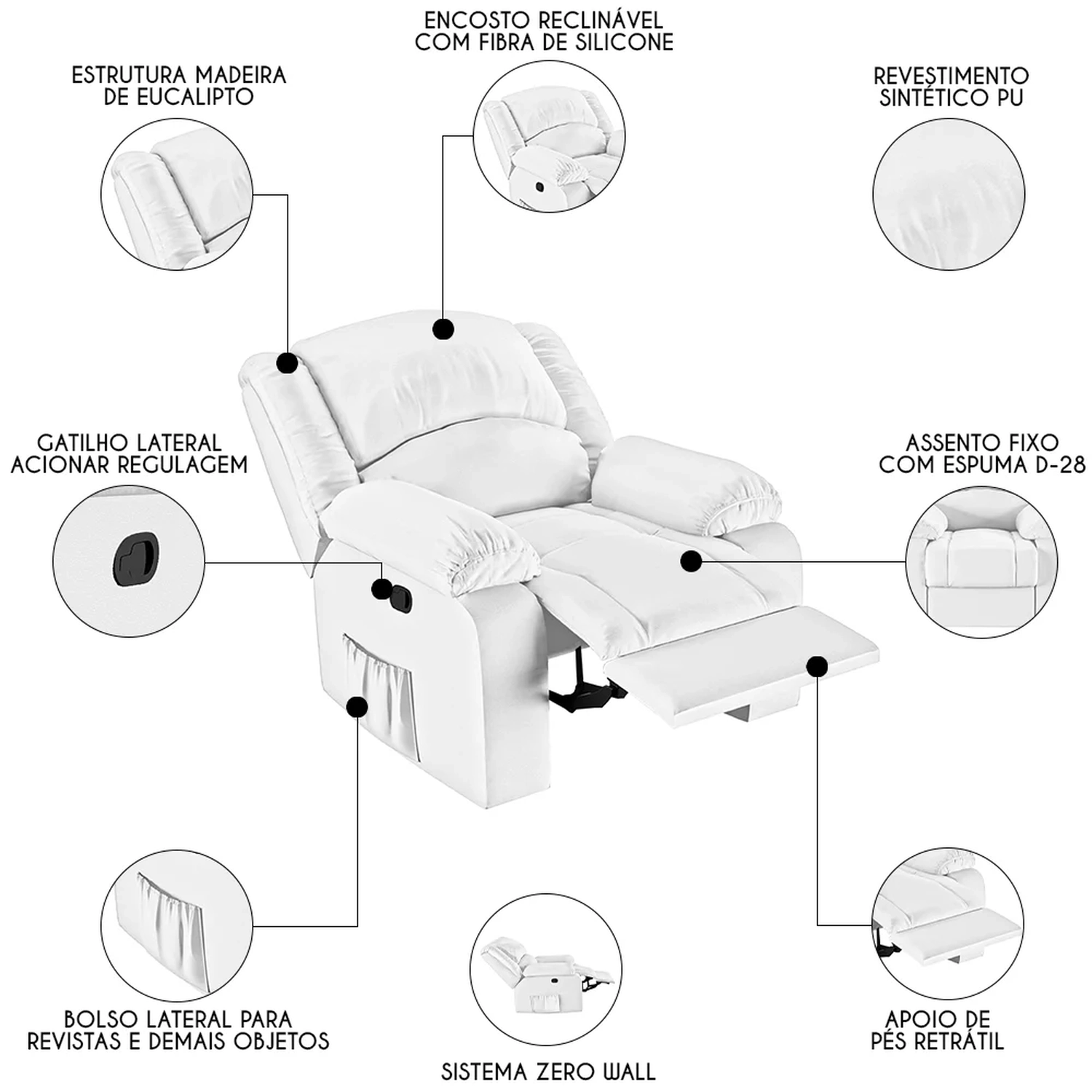 ENCOSTO RECLINÁVEL COM FIBRA DE SILICONE

ESTRUTURA MADEIRA DE EUCALIPTO

REVESTIMENTO SINTÉTICO PU

GATILHO LATERAL ACIONAR REGULAGEM

ASSENTO FIXO COM ESPUMA D-28

BOLSO LATERAL PARA REVISTAS E DEMAIS OBJETOS

SISTEMA ZERO WALL

APOIO DE PÉS RETRÁTIL