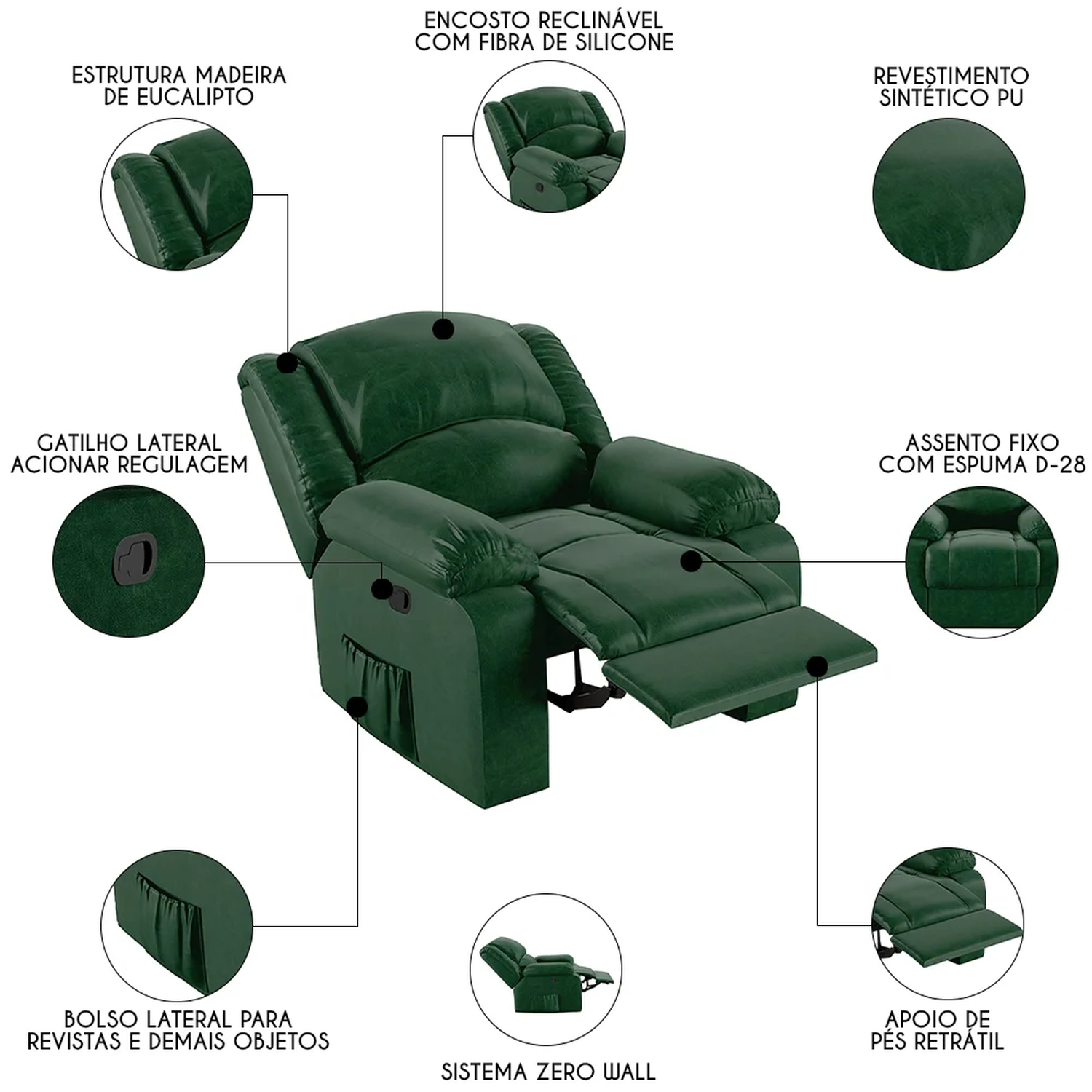 ENCOSTO RECLINÁVEL COM FIBRA DE SILICONE

ESTRUTURA MADEIRA DE EUCALIPTO

REVESTIMENTO SINTÉTICO PU

GATILHO LATERAL ACIONAR REGULAGEM

ASSENTO FIXO COM ESPUMA D-28

BOLSO LATERAL PARA REVISTAS E DEMAIS OBJETOS

SISTEMA ZERO WALL

APOIO DE PÉS RETRÁTIL