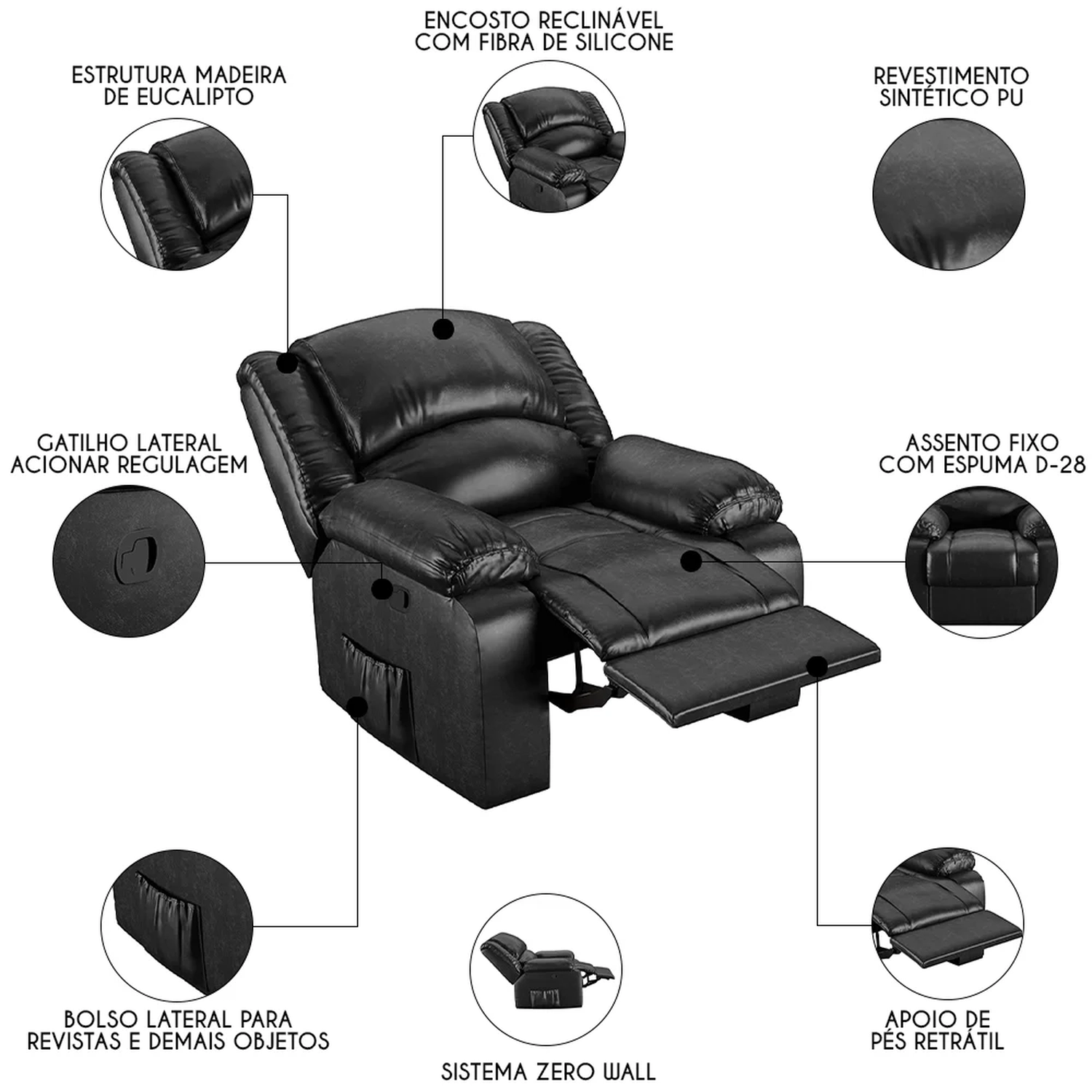 ENCOSTO RECLINÁVEL COM FIBRA DE SILICONE

ESTRUTURA MADEIRA DE EUCALIPTO

REVESTIMENTO SINTÉTICO PU

GATILHO LATERAL ACIONAR REGULAGEM

ASSENTO FIXO COM ESPUMA D-28

BOLSO LATERAL PARA REVISTAS E DEMAIS OBJETOS

SISTEMA ZERO WALL

APOIO DE PÉS RETRÁTIL