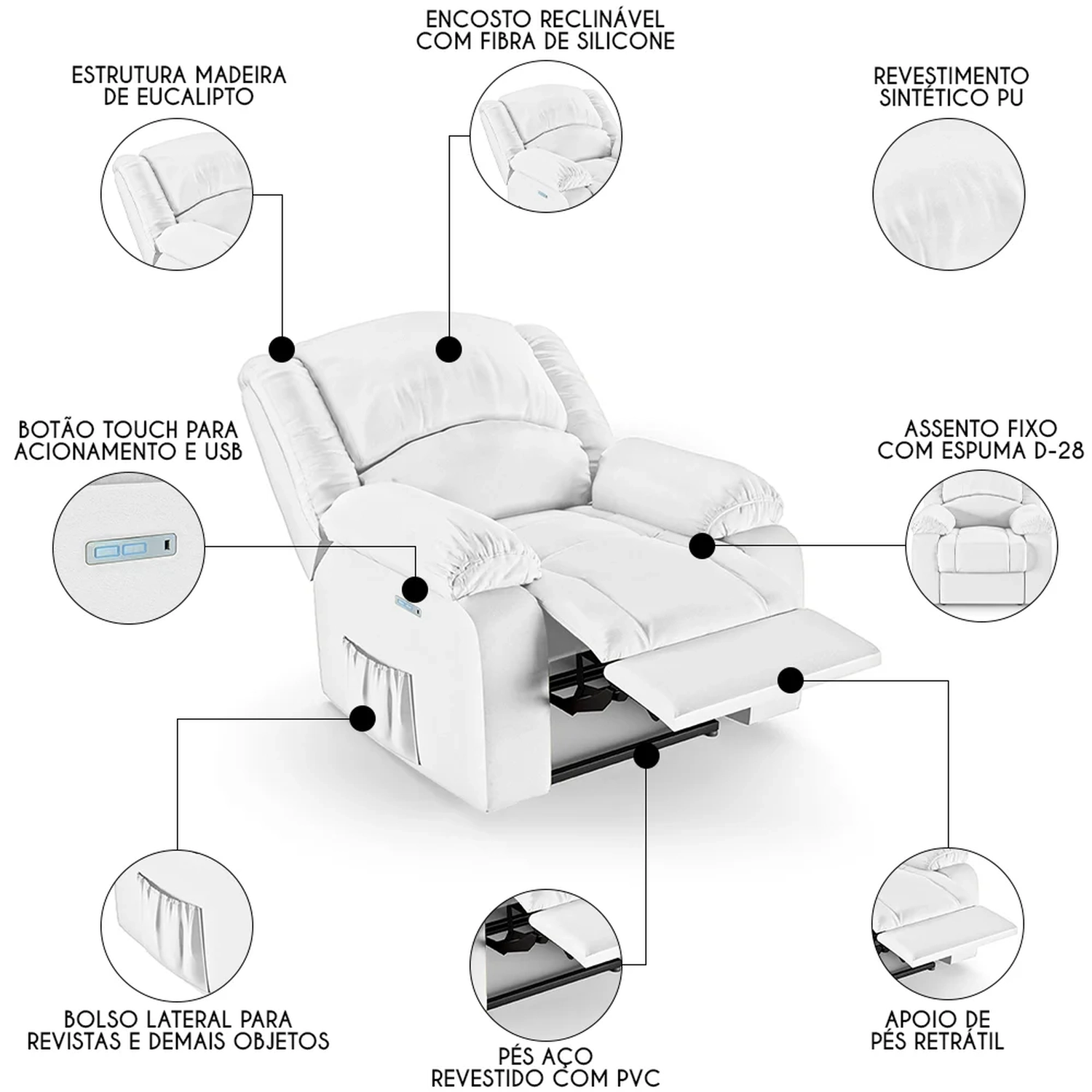 ENCOSTO RECLINÁVEL COM FIBRA DE SILICONE

ESTRUTURA MADEIRA DE EUCALIPTO

REVESTIMENTO SINTÉTICO PU

BOTÃO TOUCH PARA ACIONAMENTO E USB

ASSENTO FIXO COM ESPUMA D-28

BOLSO LATERAL PARA REVISTAS E DEMAIS OBJETOS

PÉS AÇO REVESTIDO COM PVC

APOIO DE PÉS RETRÁTIL