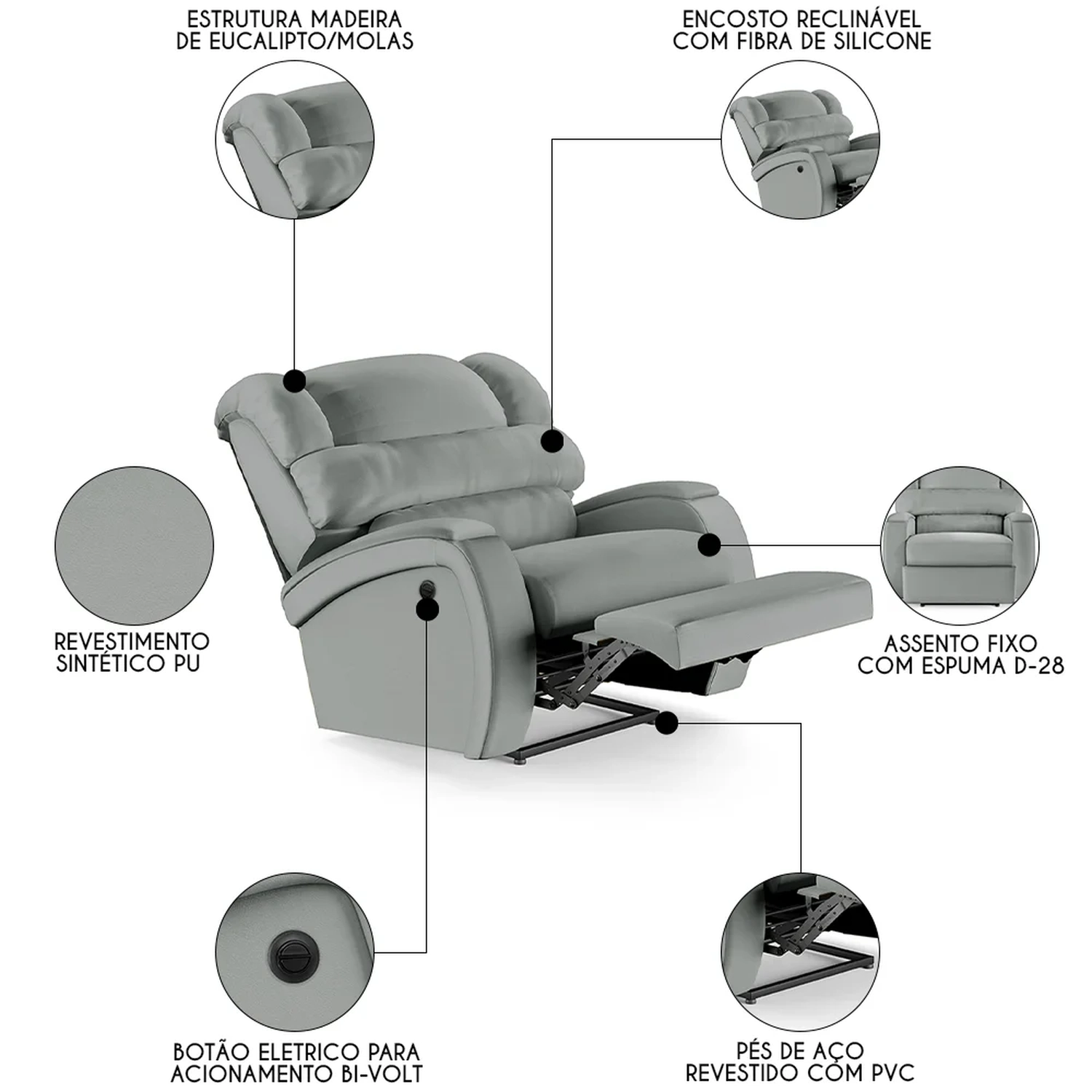 ESTRUTURA MADEIRA DE EUCALIPTO/MOLAS

ENCOSTO RECLINÁVEL COM FIBRA DE SILICONE

REVESTIMENTO SINTÉTICO PU

ASSENTO FIXO COM ESPUMA D-28

BOTÃO ELETRICO PARA ACIONAMENTO BI-VOLT

PÉS DE AÇO REVESTIDO COM PVC