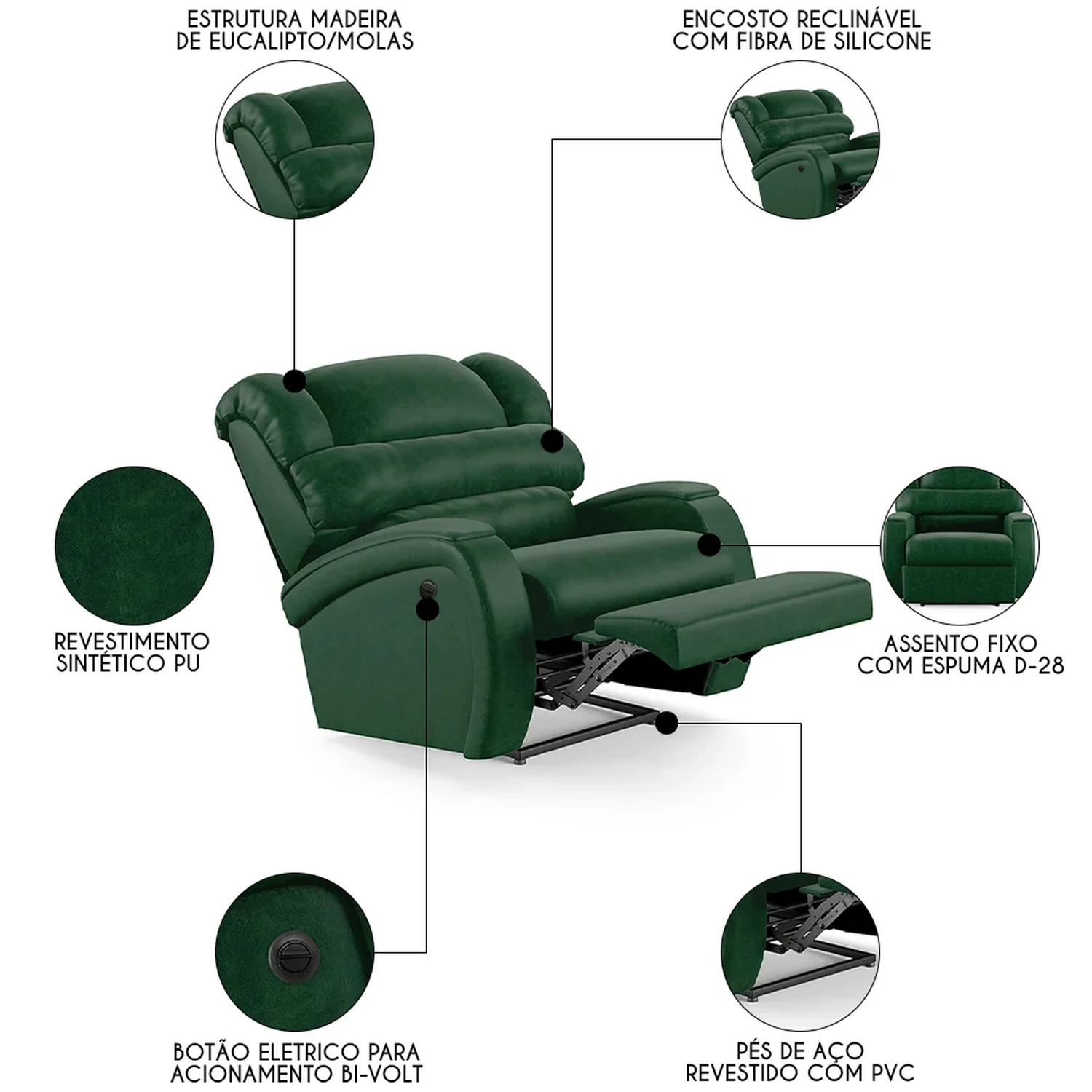 ESTRUTURA MADEIRA DE EUCALIPTO/MOLAS

ENCOSTO RECLINÁVEL COM FIBRA DE SILICONE

REVESTIMENTO SINTÉTICO PU

ASSENTO FIXO COM ESPUMA D-28

BOTÃO ELETRICO PARA ACIONAMENTO BI-VOLT

PÉS DE AÇO REVESTIDO COM PVC