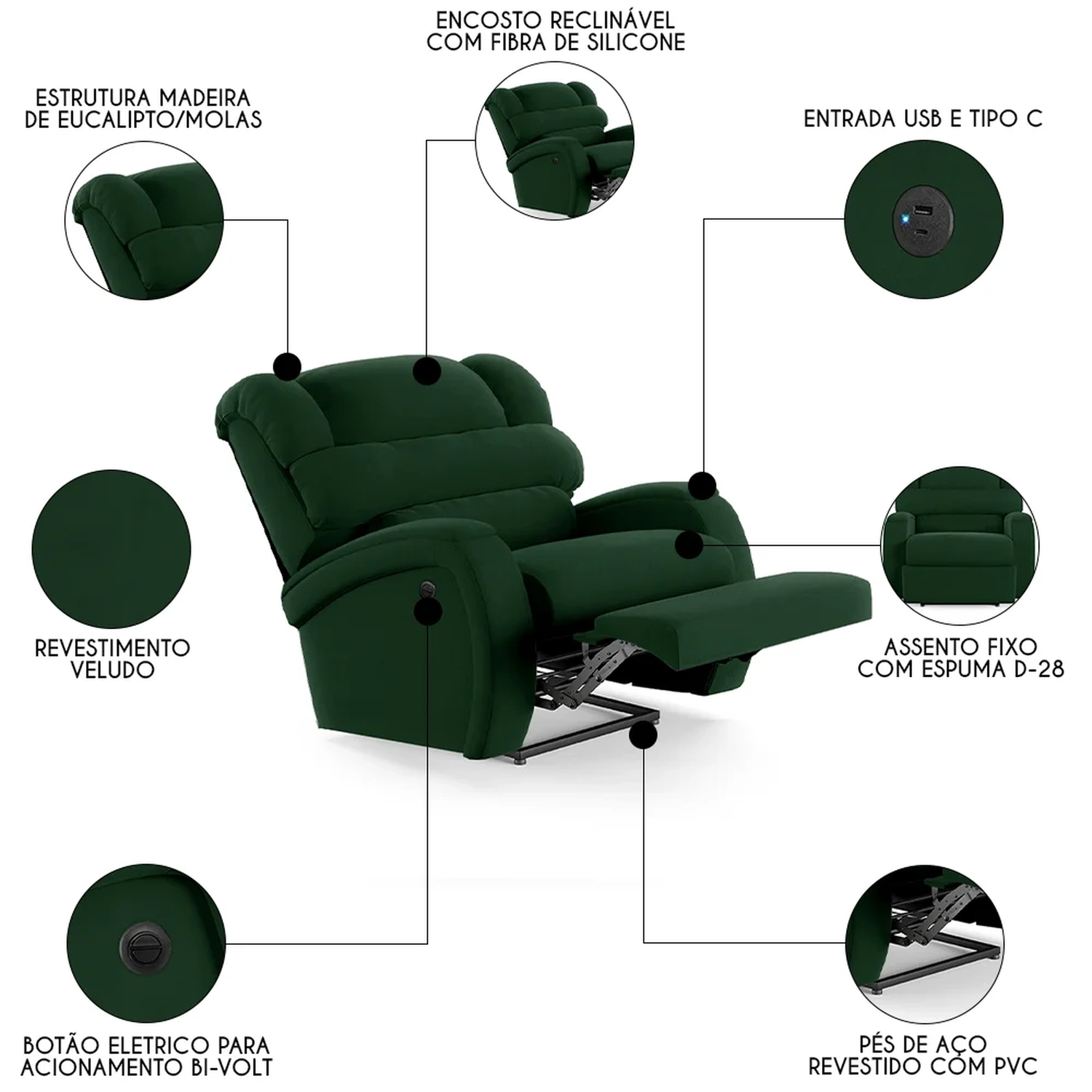 ENCOSTO RECLINÁVEL COM FIBRA DE SILICONE

ESTRUTURA MADEIRA DE EUCALIPTO/MOLAS

ENTRADA USB E TIPO C

REVESTIMENTO VELUDO

ASSENTO FIXO COM ESPUMA D-28

BOTÃO ELETRICO PARA ACIONAMENTO BI-VOLT

PÉS DE AÇO REVESTIDO COM PVC