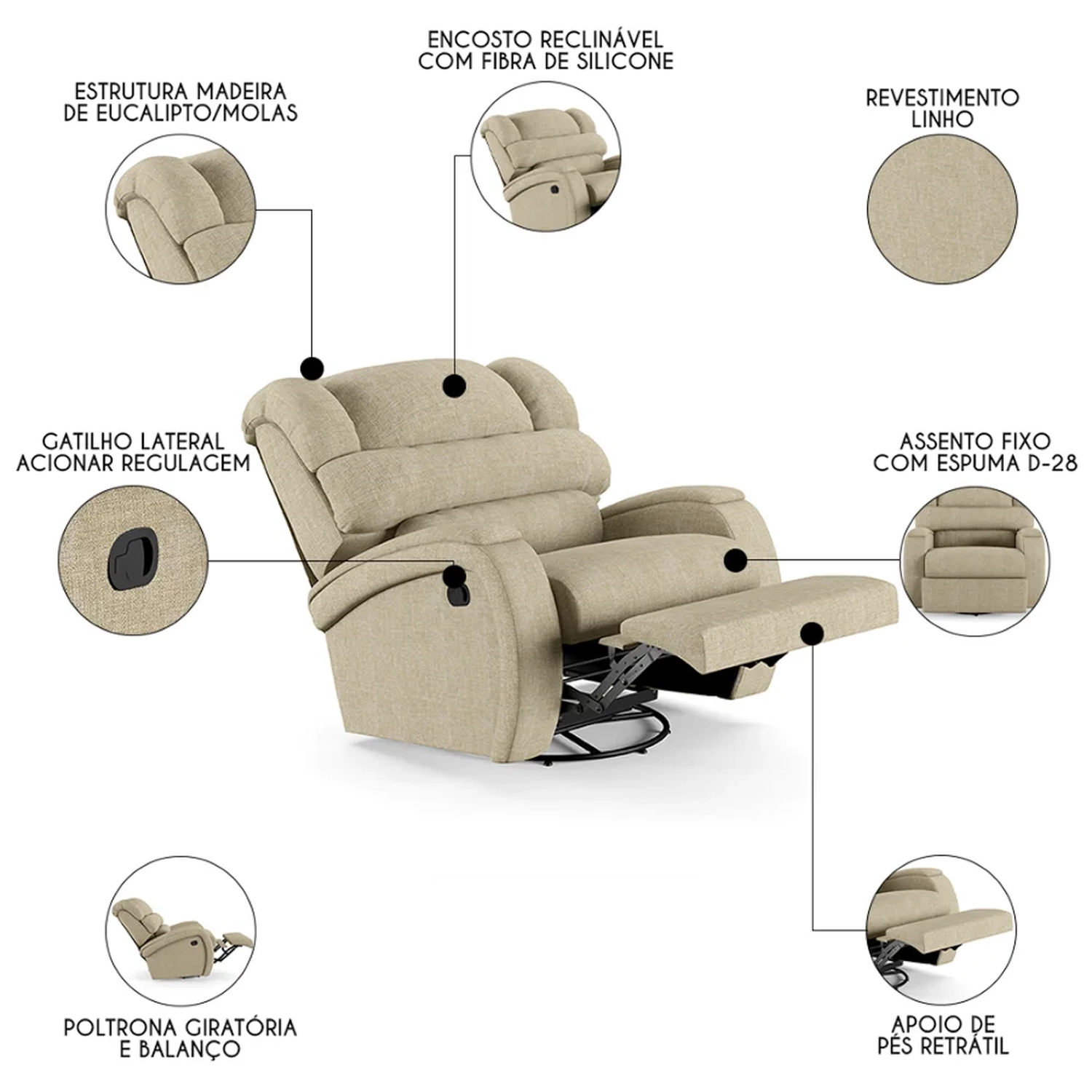 ENCOSTO RECLINÁVEL
COM FIBRA DE SILICONE

ESTRUTURA MADEIRA
DE EUCALIPTO/MOLAS

REVESTIMENTO
LINHO

GATILHO LATERAL
ACIONAR REGULAGEM

ASSENTO FIXO
COM ESPUMA D-28

POLTRONA GIRATÓRIA
E BALANÇO

APOIO DE
PÉS RETRÁTIL