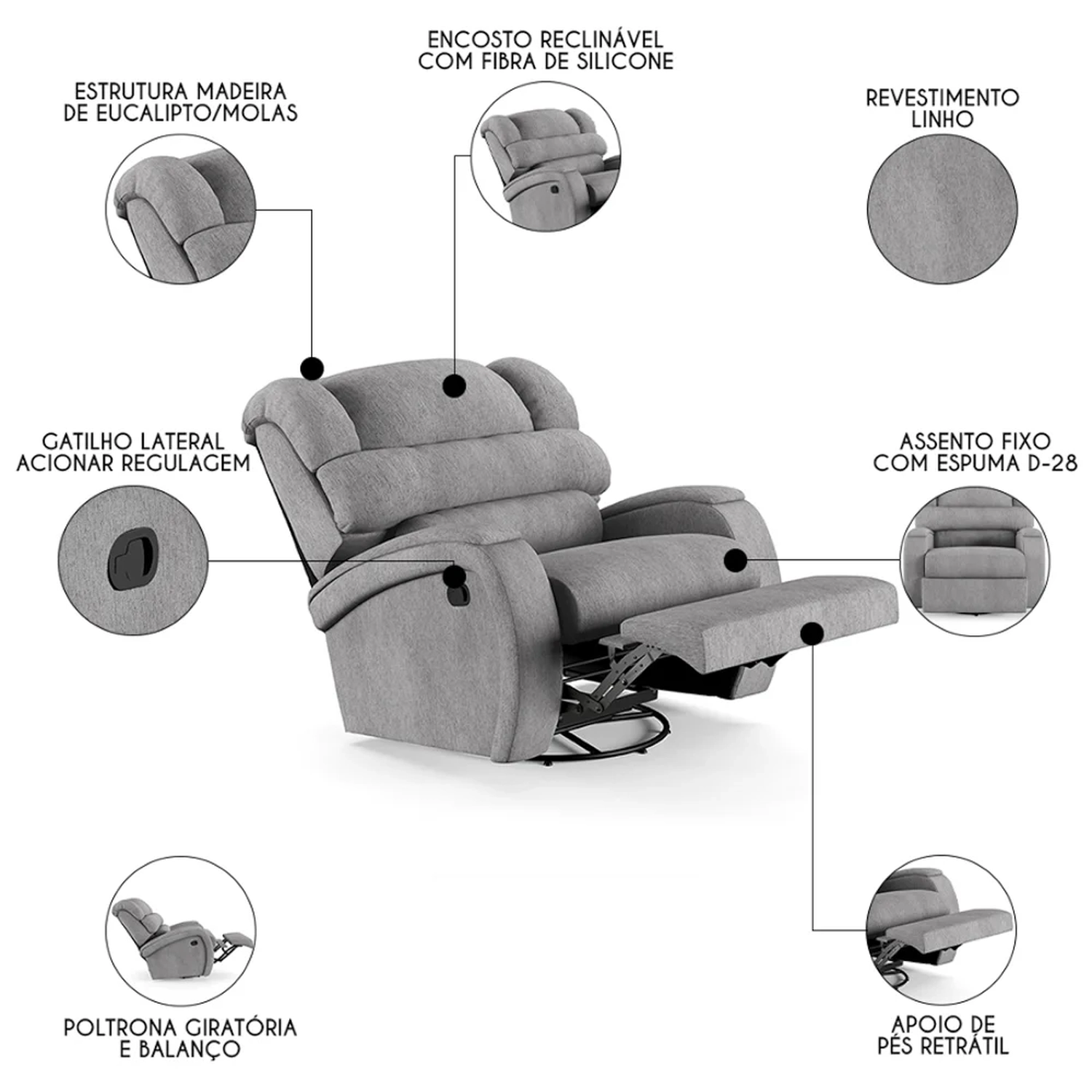 ENCOSTO RECLINÁVEL
COM FIBRA DE SILICONE

ESTRUTURA MADEIRA
DE EUCALIPTO/MOLAS

REVESTIMENTO
LINHO

GATILHO LATERAL
ACIONAR REGULAGEM

ASSENTO FIXO
COM ESPUMA D-28

POLTRONA GIRATÓRIA
E BALANÇO

APOIO DE
PÉS RETRÁTIL