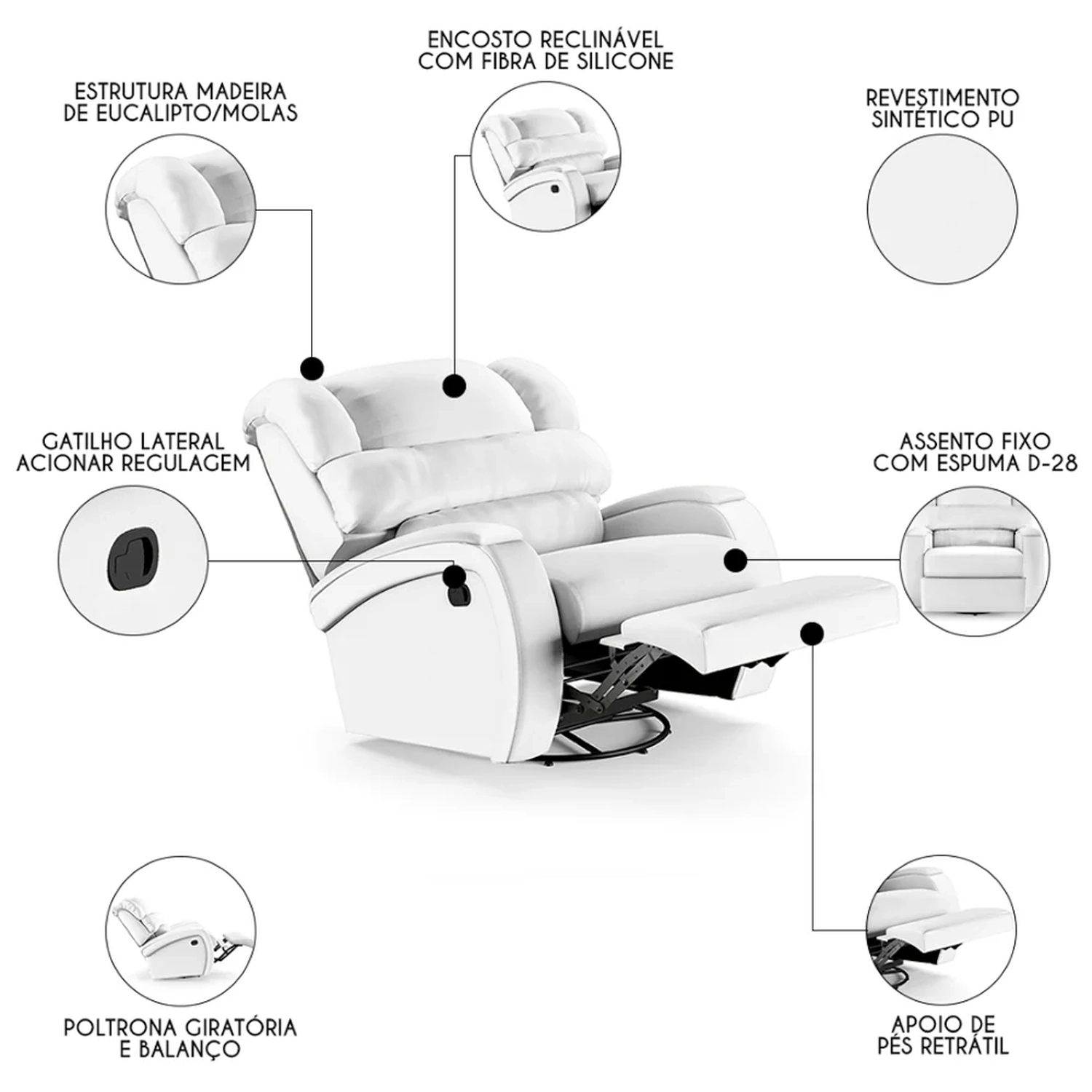 ENCOSTO RECLINÁVEL COM FIBRA DE SILICONE

ESTRUTURA MADEIRA DE EUCALIPTO/MOLAS

REVESTIMENTO SINTÉTICO PU

GATILHO LATERAL ACIONAR REGULAGEM

ASSENTO FIXO COM ESPUMA D-28

POLTRONA GIRATÓRIA E BALANÇO

APOIO DE PÉS RETRÁTIL