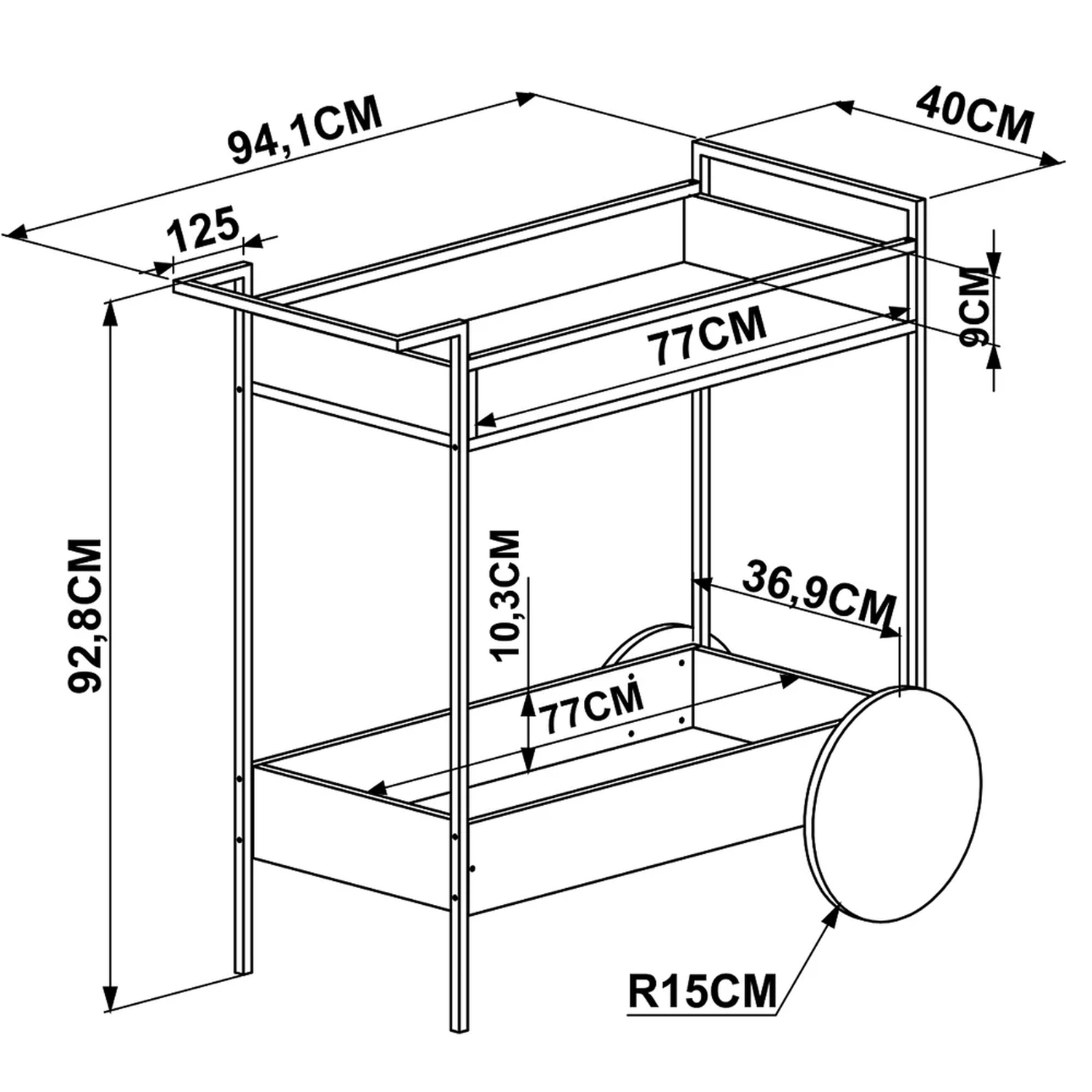 94,1CM
40CM
125
9CM
77CM
92,8CM
10,3CM
36,9CM
77CM
R15CM