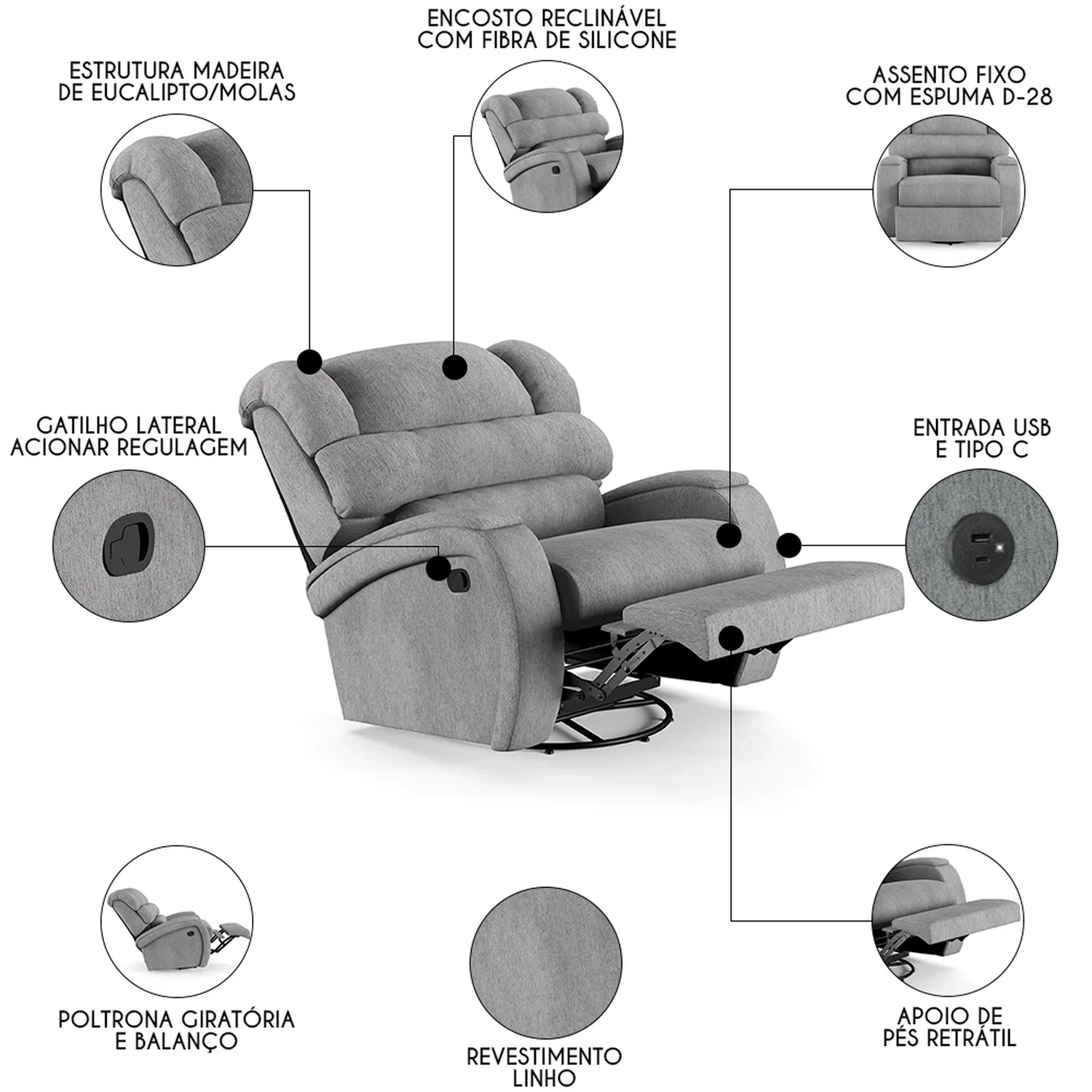 ENCOSTO RECLINÁVEL COM FIBRA DE SILICONE

ESTRUTURA MADEIRA DE EUCALIPTO/MOLAS

ASSENTO FIXO COM ESPUMA D-28

GATILHO LATERAL ACIONAR REGULAGEM

ENTRADA USB E TIPO C

POLTRONA GIRATÓRIA E BALANÇO

REVESTIMENTO LINHO

APOIO DE PÉS RETRÁTIL