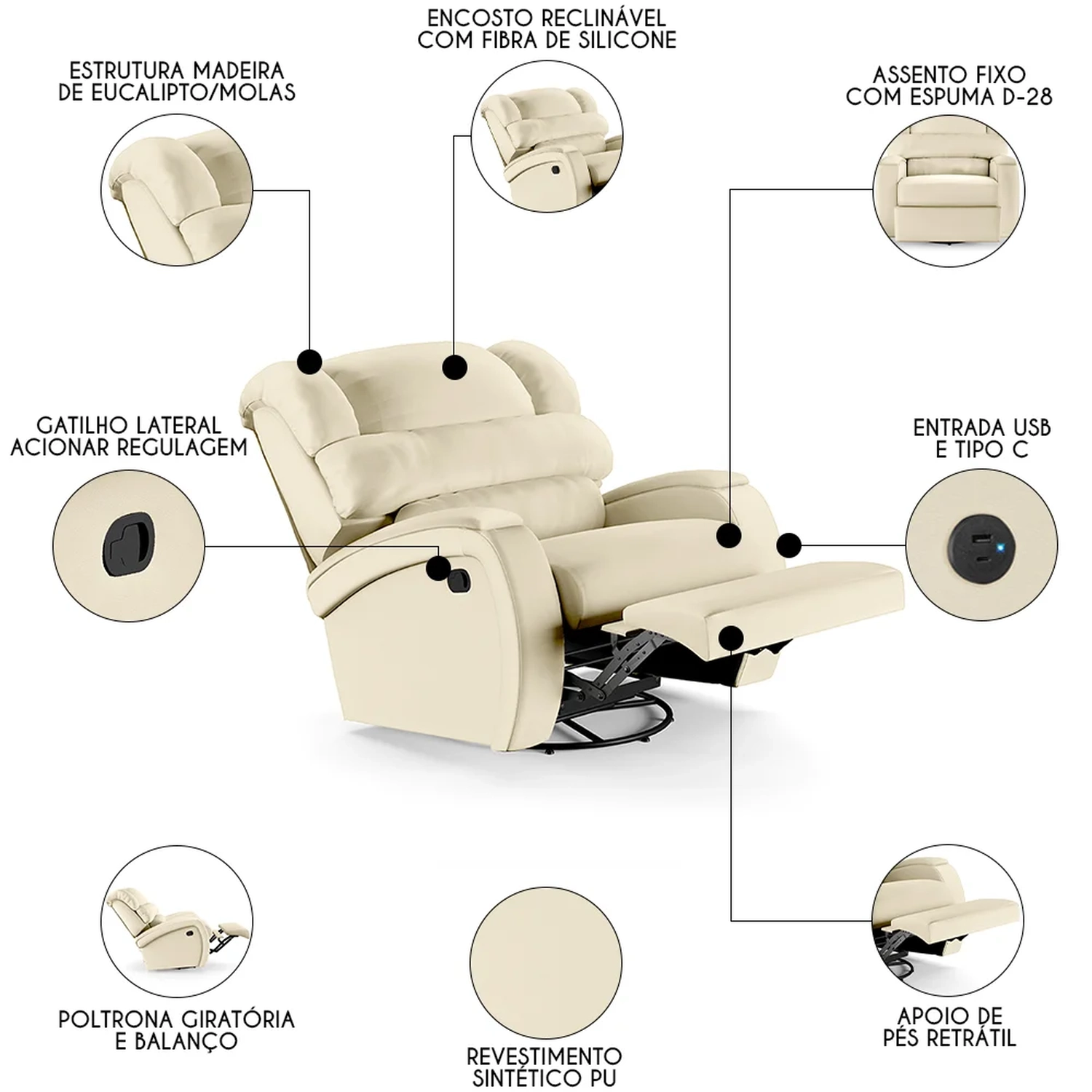 ENCOSTO RECLINÁVEL
COM FIBRA DE SILICONE

ESTRUTURA MADEIRA
DE EUCALIPTO/MOLAS

ASSENTO FIXO
COM ESPUMA D-28

GATILHO LATERAL
ACIONAR REGULAGEM

ENTRADA USB
E TIPO C

POLTRONA GIRATÓRIA
E BALANÇO

REVESTIMENTO
SINTÉTICO PU

APOIO DE
PÉS RETRÁTIL